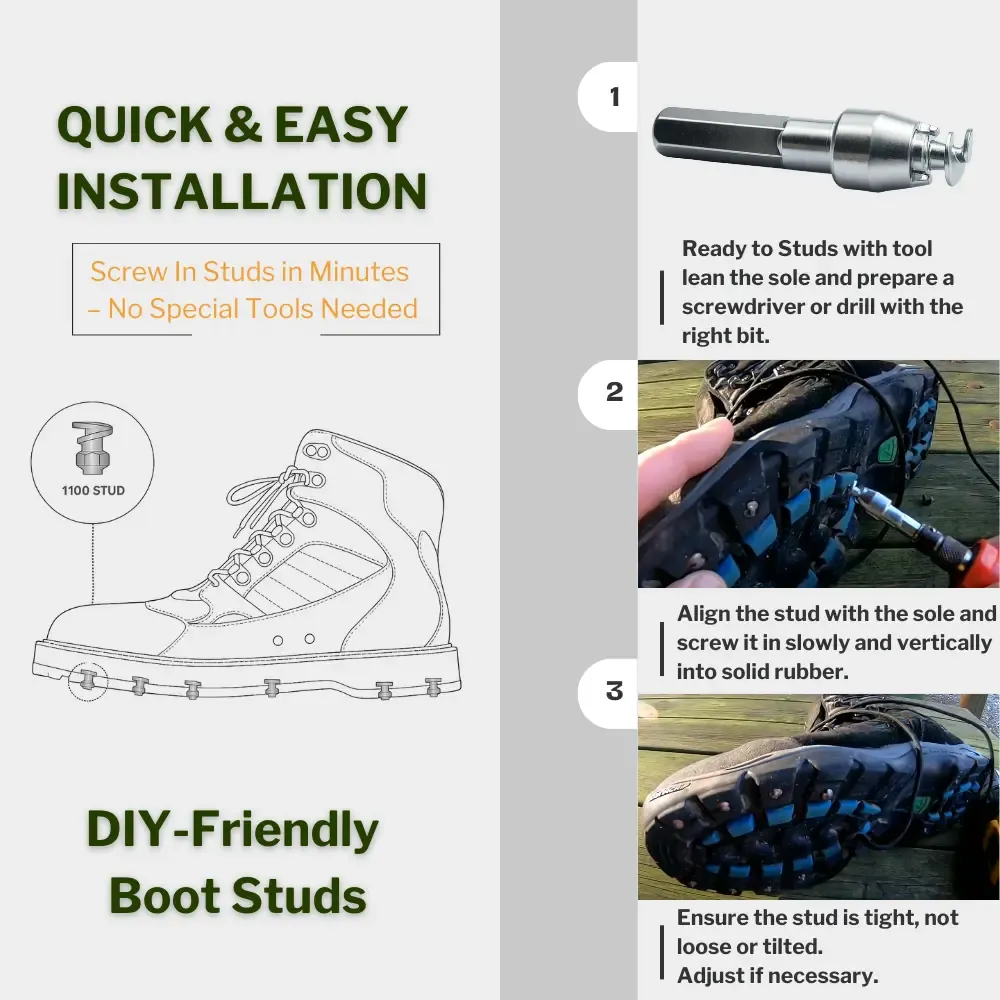 QUICK & EASY INSTALLATION

Screw In Studs in Minutes – No Special Tools Needed

1100 STUD

DIY-Friendly Boot Studs

1

Ready to Studs with tool lean the sole and prepare a screwdriver or drill with the right bit.

2

Align the stud with the sole and screw it in slowly and vertically into solid rubber.

3

Ensure the stud is tight, not loose or tilted.
Adjust if necessary.