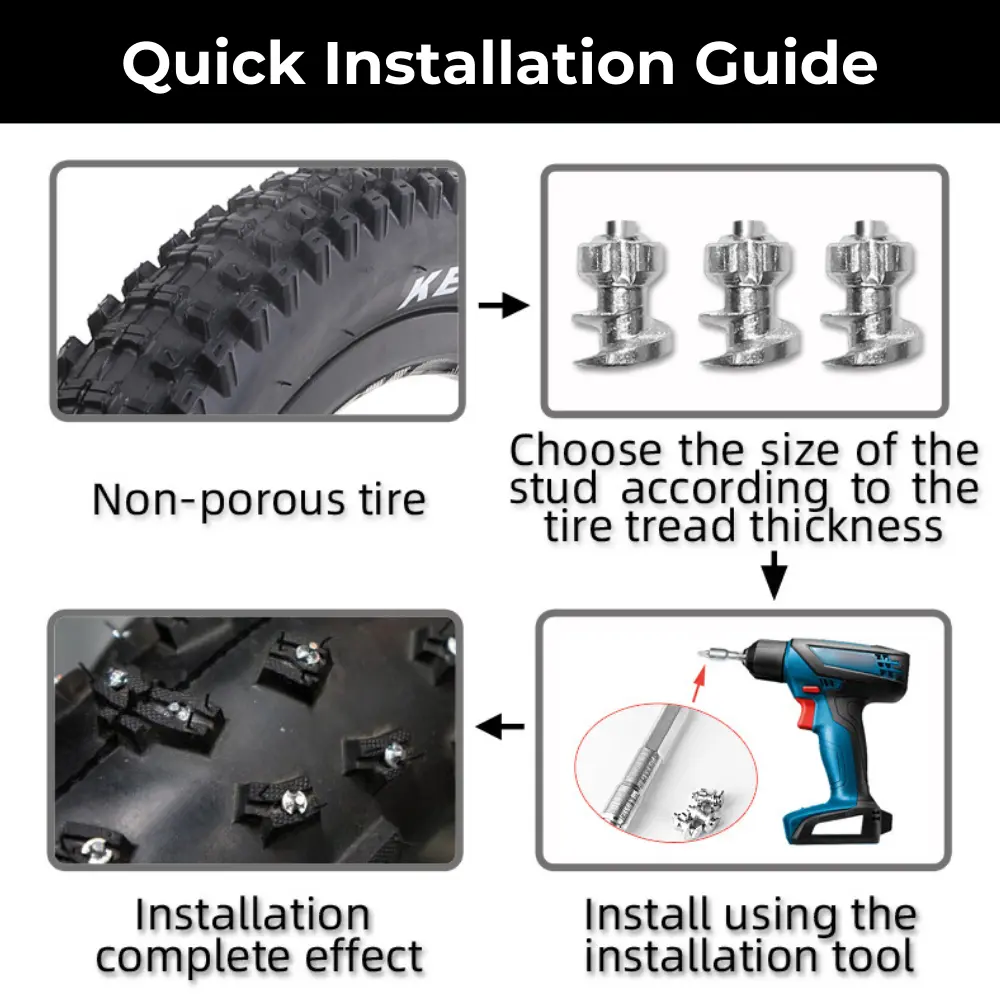 Quick Installation Guide

KE

Non-porous tire

Choose the size of the stud according to the tire tread thickness

Install using the installation tool

Installation complete effect