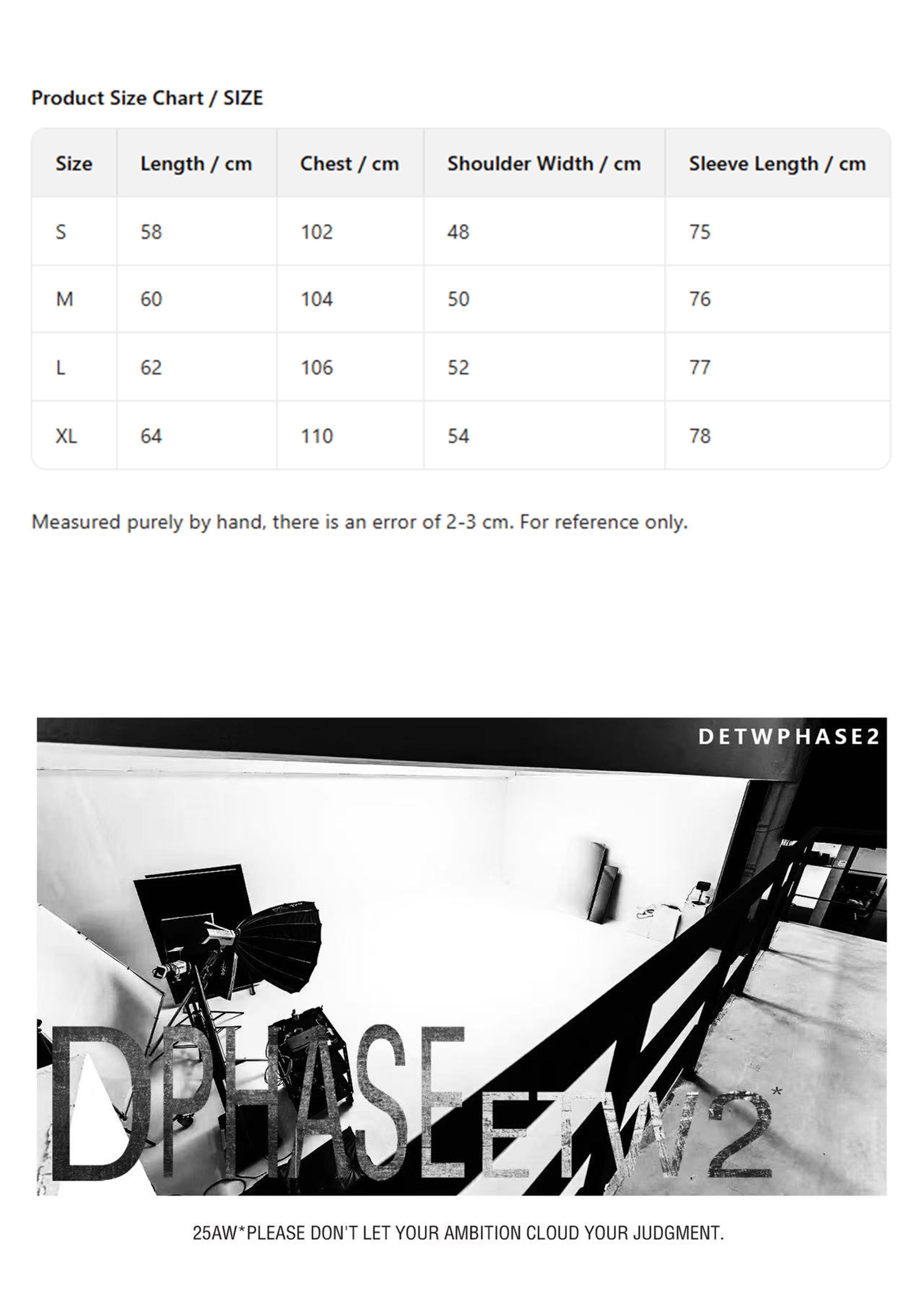 Product Size Chart / SIZE

| Size | Length / cm | Chest / cm | Shoulder Width / cm | Sleeve Length / cm |
|---|---|---|---|---|
| S | 58 | 102 | 48 | 75 |
| M | 60 | 104 | 50 | 76 |
| L | 62 | 106 | 52 | 77 |
| XL | 64 | 110 | 54 | 78 |

Measured purely by hand, there is an error of 2-3 cm. For reference only.

DETWPHASE2

DPHASEETW2*

25AW*PLEASE DON'T LET YOUR AMBITION CLOUD YOUR JUDGMENT.