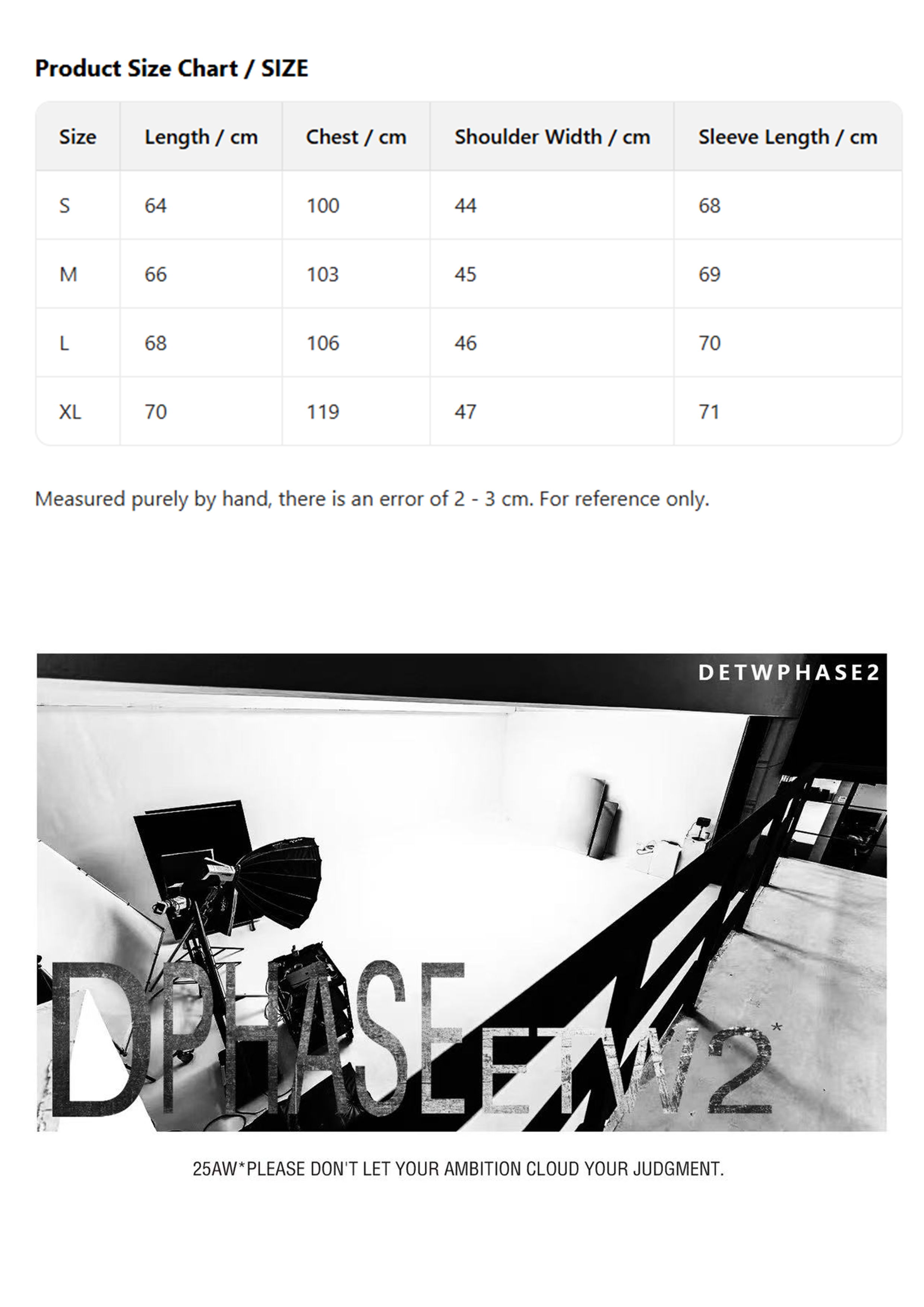 Product Size Chart / SIZE

| Size | Length / cm | Chest / cm | Shoulder Width / cm | Sleeve Length / cm |
|---|---|---|---|---|
| S | 64 | 100 | 44 | 68 |
| M | 66 | 103 | 45 | 69 |
| L | 68 | 106 | 46 | 70 |
| XL | 70 | 119 | 47 | 71 |

Measured purely by hand, there is an error of 2 - 3 cm. For reference only.

DETWPHASE2

DPHASEETW2*

25AW*PLEASE DON'T LET YOUR AMBITION CLOUD YOUR JUDGMENT.