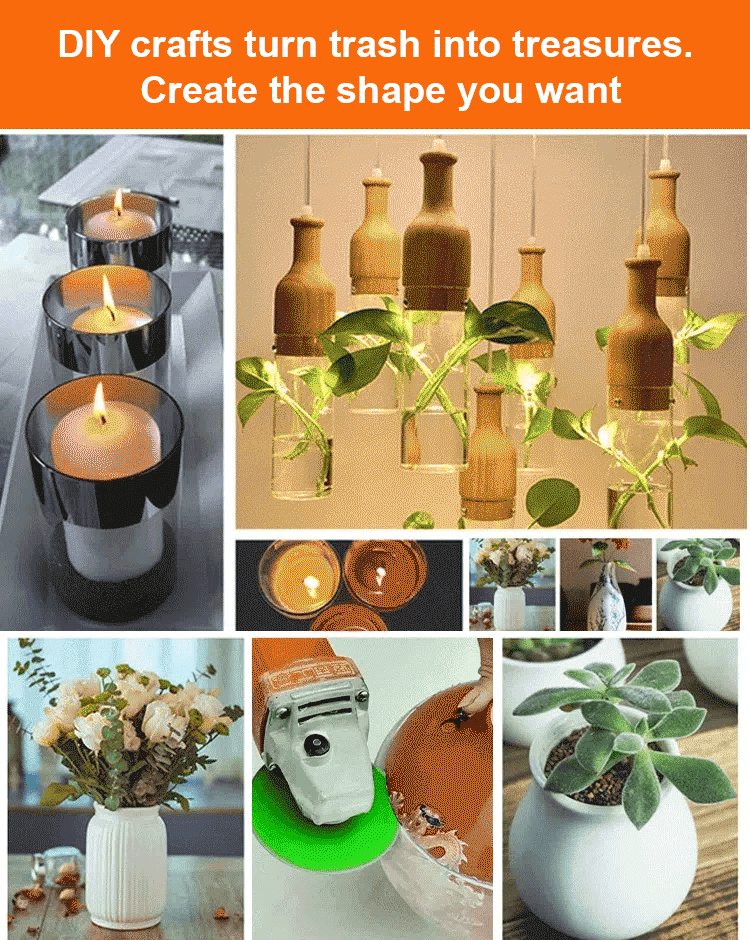 DIY crafts turn trash into treasures.
Create the shape you want