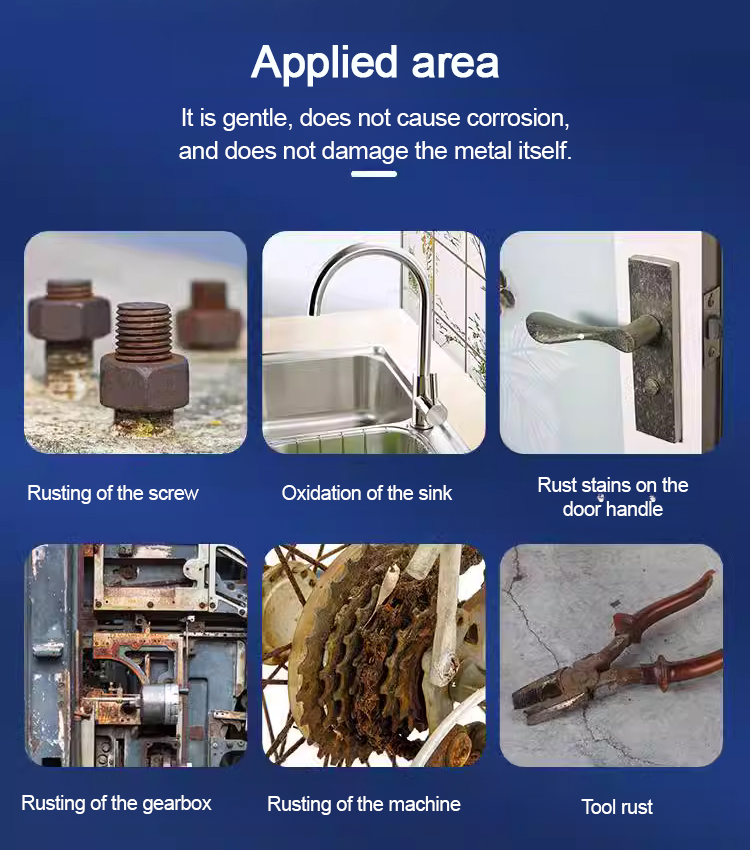 Applied area

It is gentle, does not cause corrosion, and does not damage the metal itself.

Rusting of the screw

Oxidation of the sink

Rust stains on the door handle

Rusting of the gearbox

Rusting of the machine

Tool rust