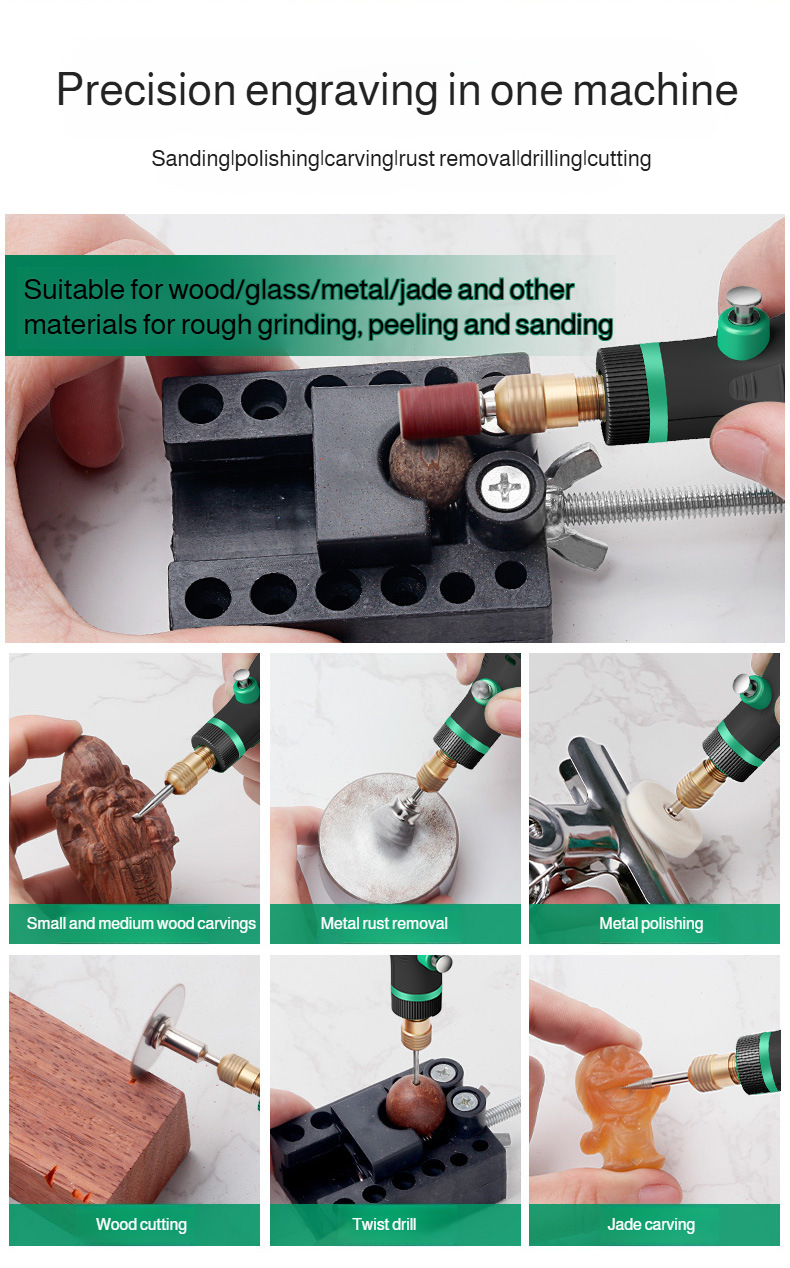 Precision engraving in one machine

Sanding|polishing|carving|rust removal|drilling|cutting

Suitable for wood/glass/metal/jade and other materials for rough grinding, peeling and sanding

Small and medium wood carvings

Metal rust removal

Metal polishing

Wood cutting

Twist drill

Jade carving