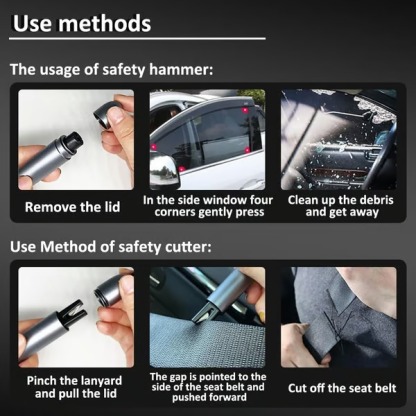 Use methods

The usage of safety hammer:

Remove the lid

In the side window four corners gently press

Clean up the debris and get away

Use Method of safety cutter:

Pinch the lanyard and pull the lid

The gap is pointed to the side of the seat belt and pushed forward

Cut off the seat belt