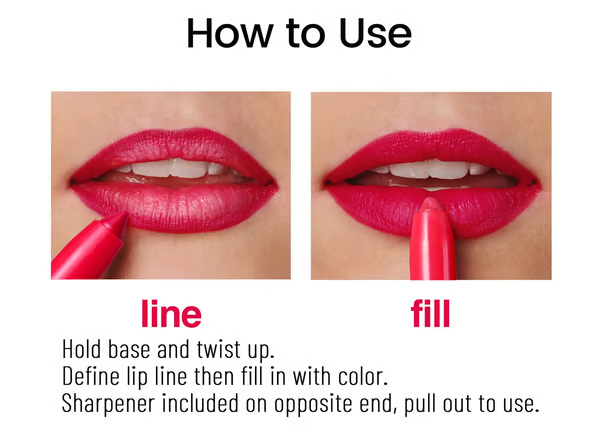 How to Use

line

fill

Hold base and twist up.
Define lip line then fill in with color.
Sharpener included on opposite end, pull out to use.