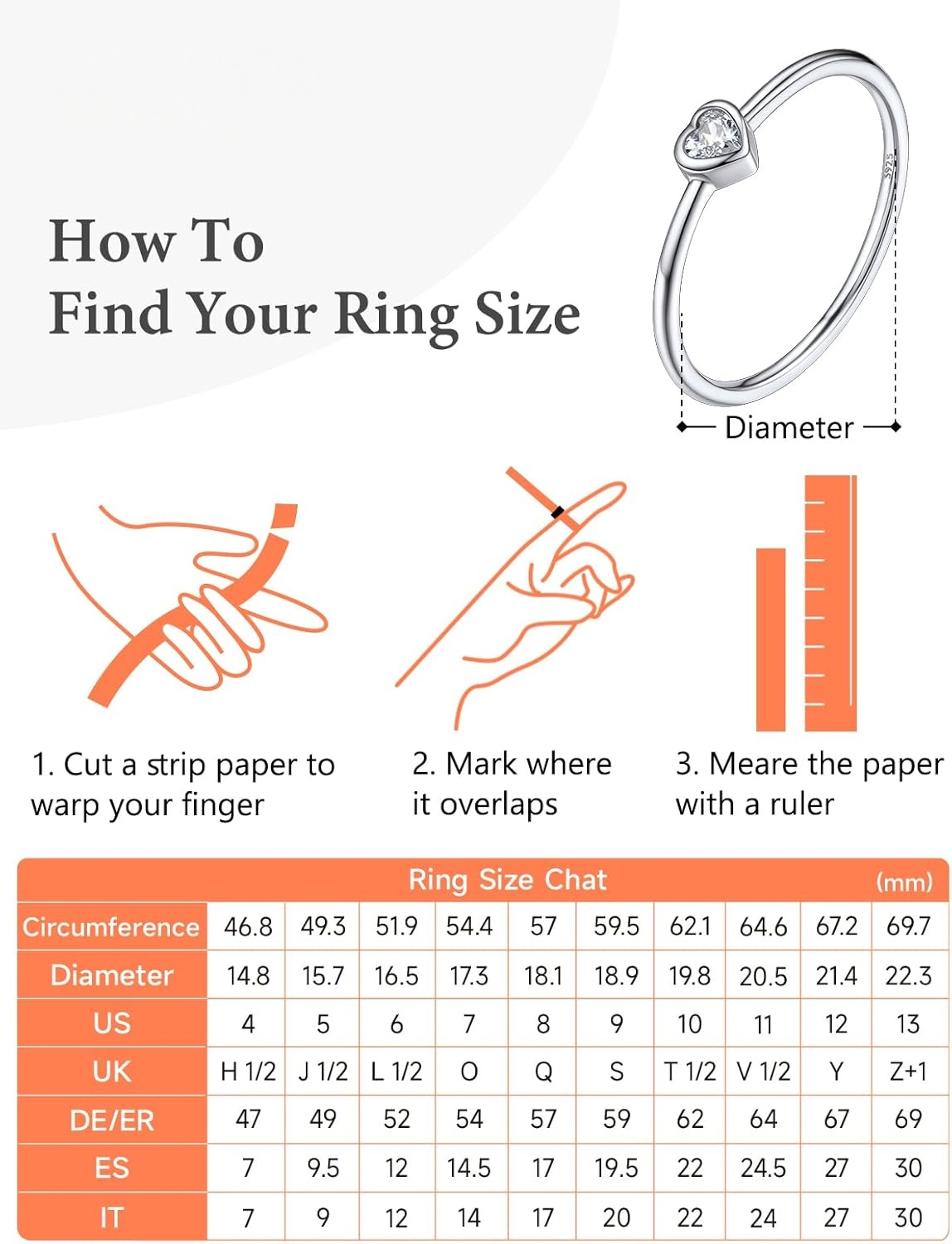 How To
Find Your Ring Size

S925

Diameter

1. Cut a strip paper to warp your finger

2. Mark where it overlaps

3. Meare the paper with a ruler

Ring Size Chat (mm)

| Circumference | 46.8 | 49.3 | 51.9 | 54.4 | 57 | 59.5 | 62.1 | 64.6 | 67.2 | 69.7 |
|---|---|---|---|---|---|---|---|---|---|---|
| Diameter | 14.8 | 15.7 | 16.5 | 17.3 | 18.1 | 18.9 | 19.8 | 20.5 | 21.4 | 22.3 |
| US | 4 | 5 | 6 | 7 | 8 | 9 | 10 | 11 | 12 | 13 |
| UK | H 1/2 | J 1/2 | L 1/2 | O | Q | S | T 1/2 | V 1/2 | Y | Z+1 |
| DE/ER | 47 | 49 | 52 | 54 | 57 | 59 | 62 | 64 | 67 | 69 |
| ES | 7 | 9.5 | 12 | 14.5 | 17 | 19.5 | 22 | 24.5 | 27 | 30 |
| IT | 7 | 9 | 12 | 14 | 17 | 20 | 22 | 24 | 27 | 30 |