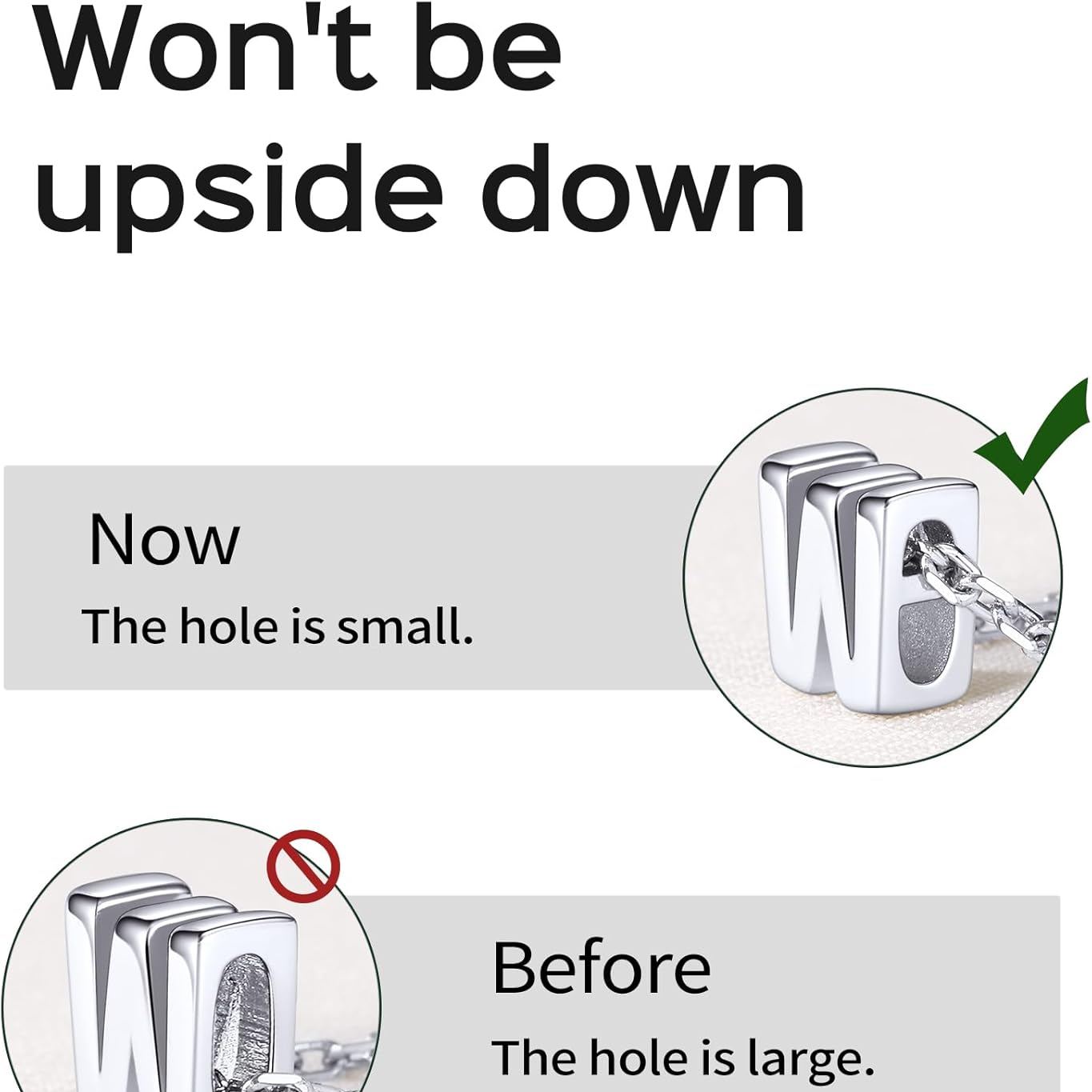 Won't be upside down

Now
The hole is small.

Before
The hole is large.