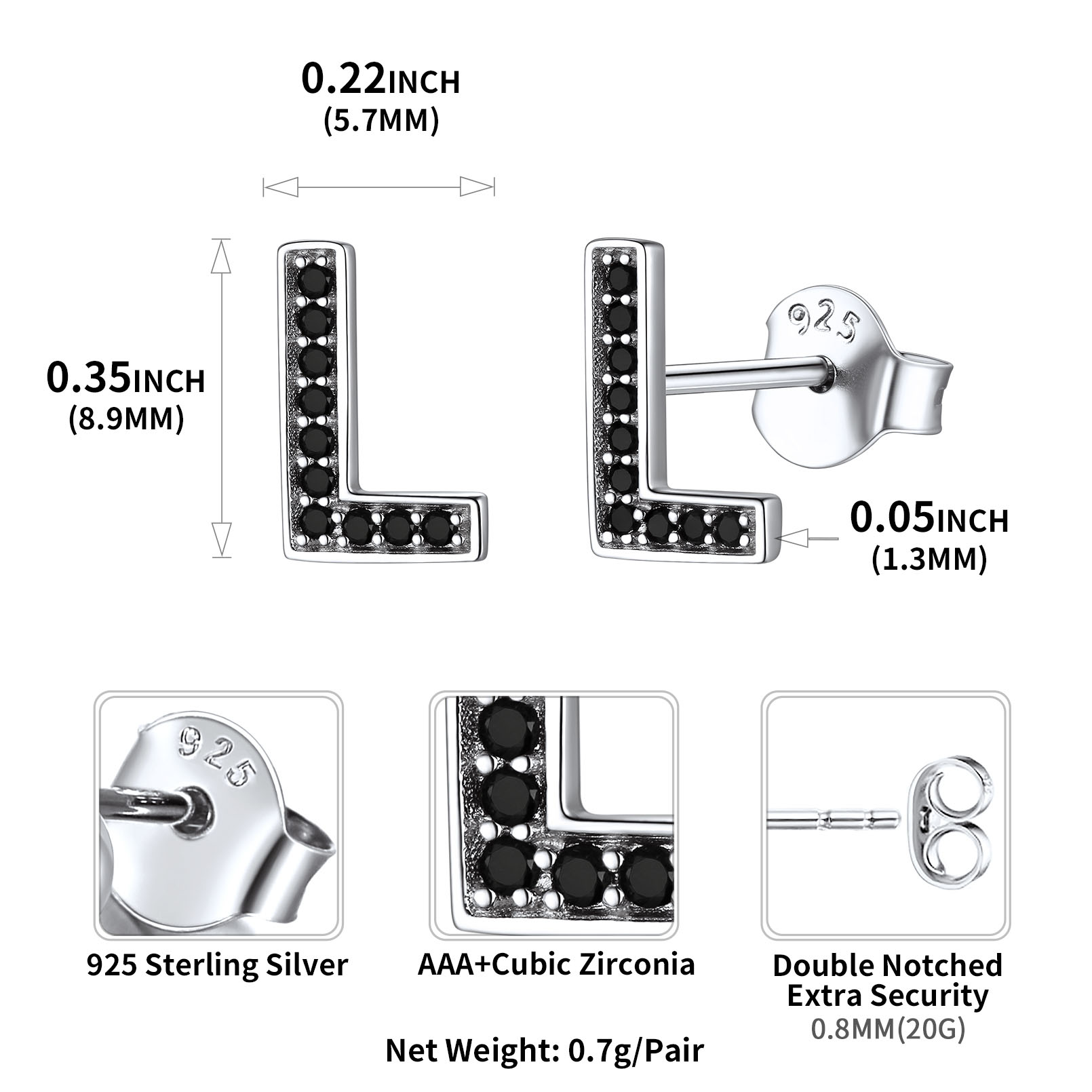 0.22INCH
(5.7MM)

0.35INCH
(8.9MM)

925

0.05INCH
(1.3MM)

925

925 Sterling Silver

AAA+Cubic Zirconia

Double Notched
Extra Security
0.8MM(20G)

Net Weight: 0.7g/Pair