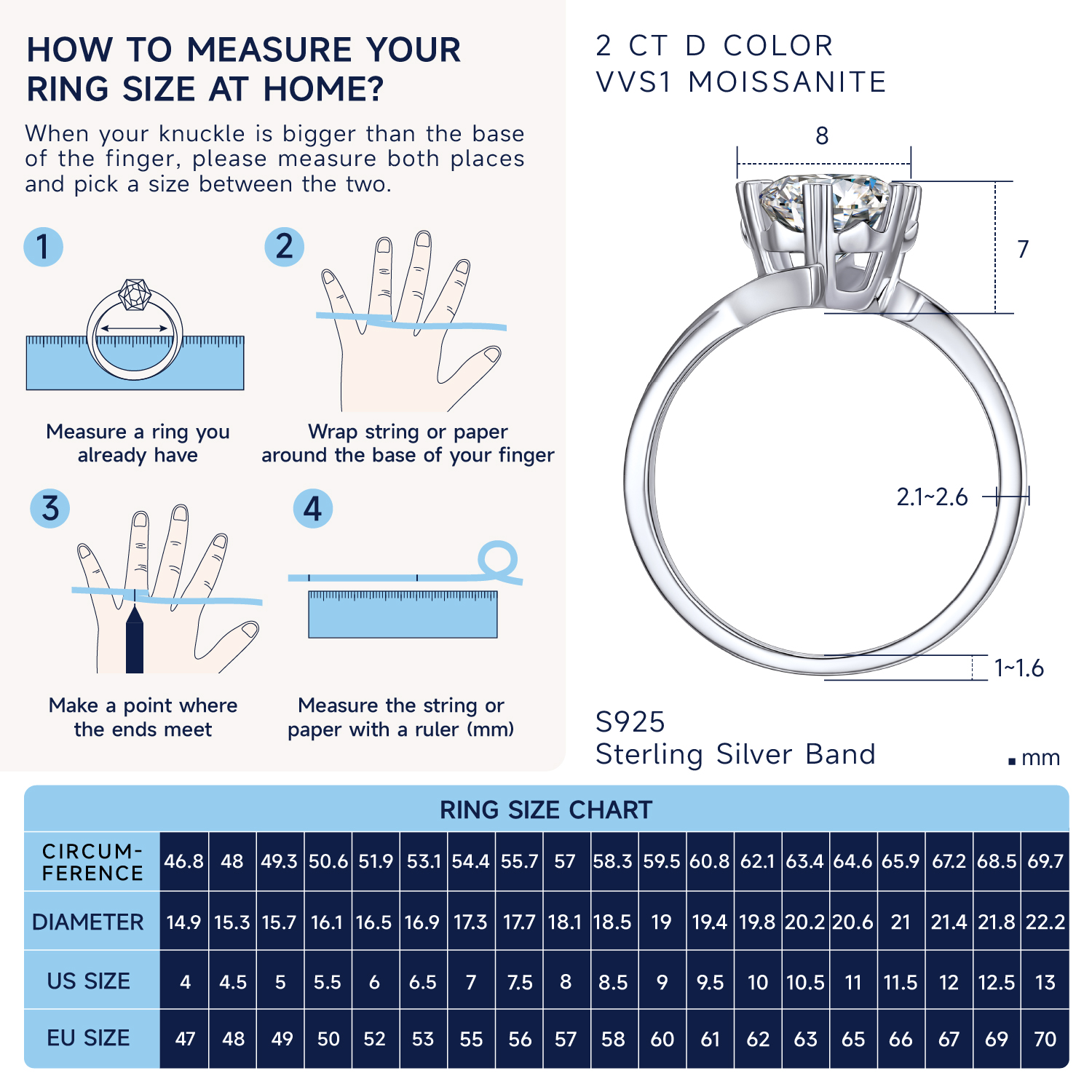 HOW TO MEASURE YOUR RING SIZE AT HOME?

When your knuckle is bigger than the base of the finger, please measure both places and pick a size between the two.

1

Measure a ring you already have

2

Wrap string or paper around the base of your finger

3

Make a point where the ends meet

4

Measure the string or paper with a ruler (mm)

2 CT D COLOR
VVS1 MOISSANITE

8

7

2.1~2.6

1~1.6

S925
Sterling Silver Band

mm

RING SIZE CHART

| CIRCUM-FERENCE | 46.8 | 48 | 49.3 | 50.6 | 51.9 | 53.1 | 54.4 | 55.7 | 57 | 58.3 | 59.5 | 60.8 | 62.1 | 63.4 | 64.6 | 65.9 | 67.2 | 68.5 | 69.7 |
|---|---|---|---|---|---|---|---|---|---|---|---|---|---|---|---|---|---|---|---|
| DIAMETER | 14.9 | 15.3 | 15.7 | 16.1 | 16.5 | 16.9 | 17.3 | 17.7 | 18.1 | 18.5 | 19 | 19.4 | 19.8 | 20.2 | 20.6 | 21 | 21.4 | 21.8 | 22.2 |
| US SIZE | 4 | 4.5 | 5 | 5.5 | 6 | 6.5 | 7 | 7.5 | 8 | 8.5 | 9 | 9.5 | 10 | 10.5 | 11 | 11.5 | 12 | 12.5 | 13 |
| EU SIZE | 47 | 48 | 49 | 50 | 52 | 53 | 55 | 56 | 57 | 58 | 60 | 61 | 62 | 63 | 65 | 66 | 67 | 69 | 70 |