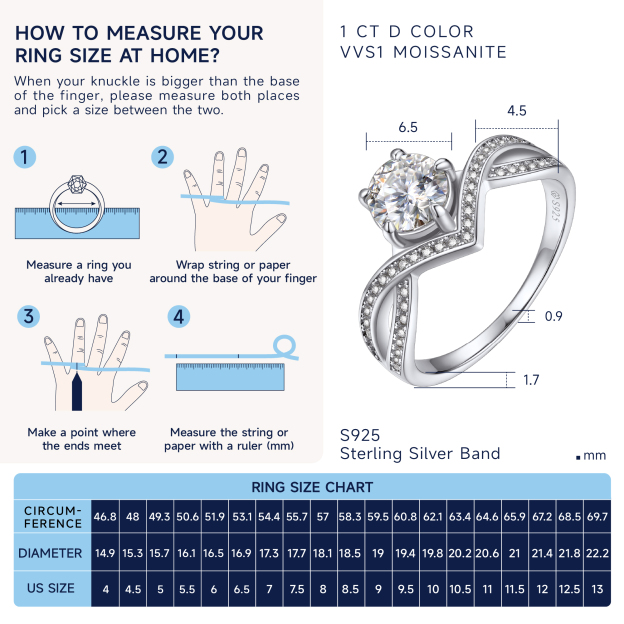 HOW TO MEASURE YOUR RING SIZE AT HOME?

When your knuckle is bigger than the base of the finger, please measure both places and pick a size between the two.

1

Measure a ring you already have

2

Wrap string or paper around the base of your finger

3

Make a point where the ends meet

4

Measure the string or paper with a ruler (mm)

1 CT D COLOR
VVS1 MOISSANITE

6.5

4.5

S925

0.9

1.7

S925
Sterling Silver Band

mm

RING SIZE CHART

| CIRCUM-FERENCE | 46.8 | 48 | 49.3 | 50.6 | 51.9 | 53.1 | 54.4 | 55.7 | 57 | 58.3 | 59.5 | 60.8 | 62.1 | 63.4 | 64.6 | 65.9 | 67.2 | 68.5 | 69.7 |
|---|---|---|---|---|---|---|---|---|---|---|---|---|---|---|---|---|---|---|---|
| DIAMETER | 14.9 | 15.3 | 15.7 | 16.1 | 16.5 | 16.9 | 17.3 | 17.7 | 18.1 | 18.5 | 19 | 19.4 | 19.8 | 20.2 | 20.6 | 21 | 21.4 | 21.8 | 22.2 |
| US SIZE | 4 | 4.5 | 5 | 5.5 | 6 | 6.5 | 7 | 7.5 | 8 | 8.5 | 9 | 9.5 | 10 | 10.5 | 11 | 11.5 | 12 | 12.5 | 13 |