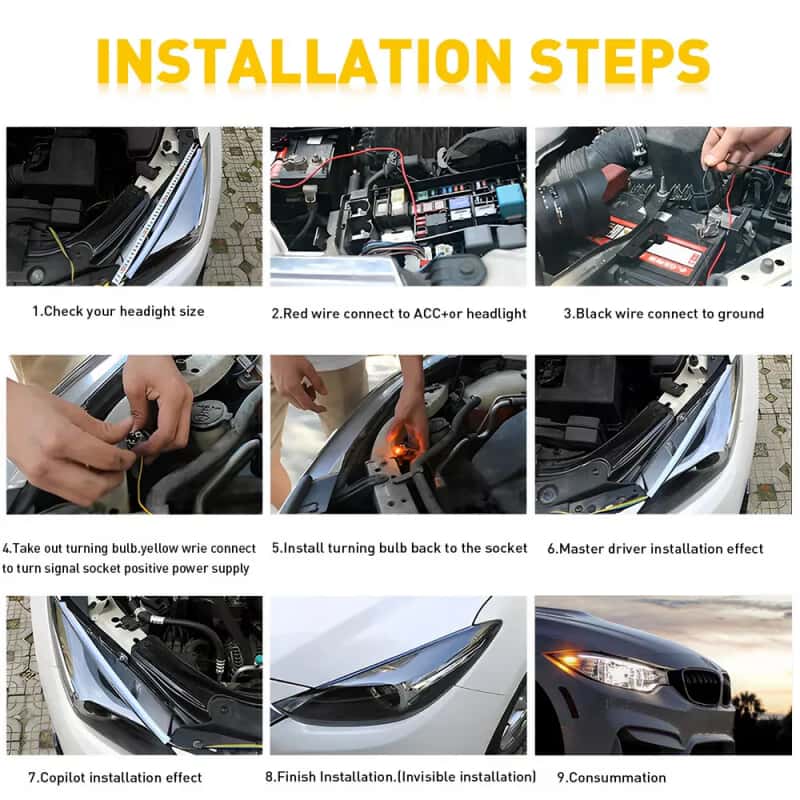 INSTALLATION STEPS

1.Check your headight size

2.Red wire connect to ACC+or headlight

3.Black wire connect to ground

4.Take out turning bulb.yellow wrie connect to turn signal socket positive power supply

5.Install turning bulb back to the socket

6.Master driver installation effect

7.Copilot installation effect

8.Finish Installation.(Invisible installation)

9.Consummation