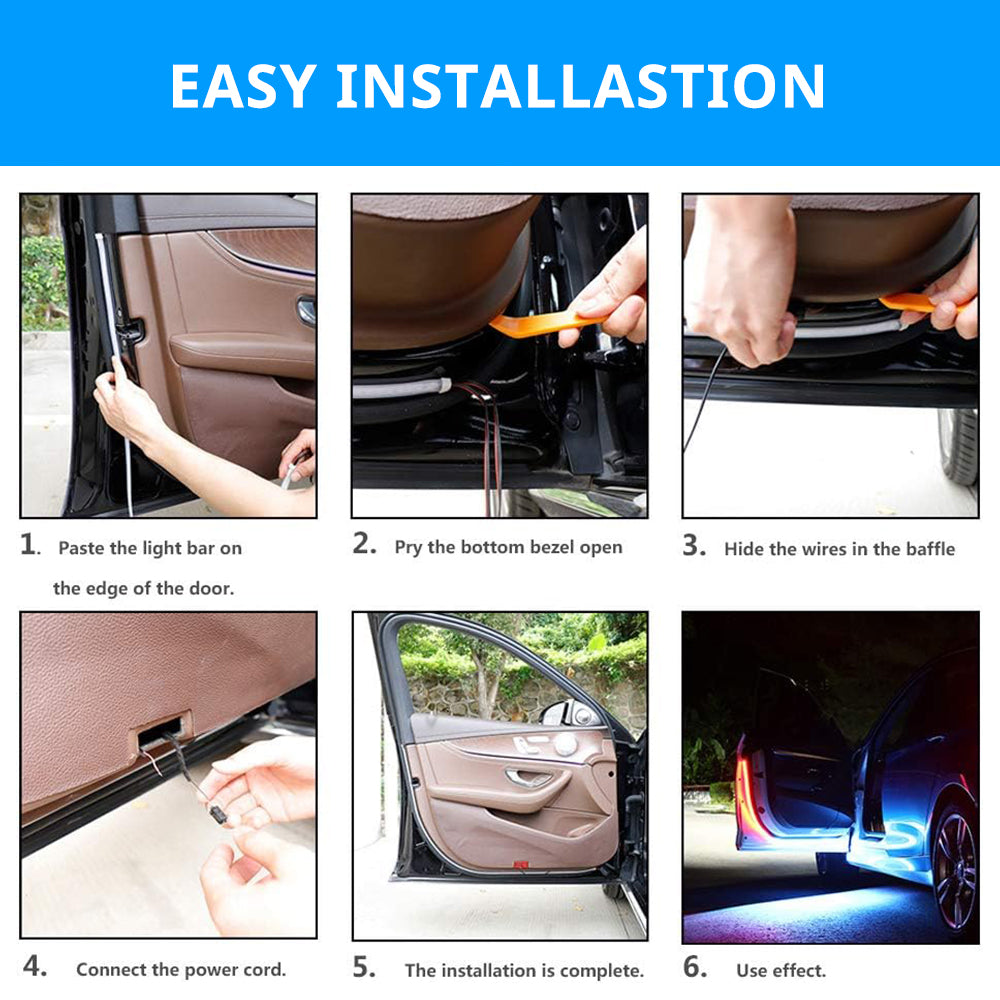 EASY INSTALLASTION

1. Paste the light bar on the edge of the door.

2. Pry the bottom bezel open

3. Hide the wires in the baffle

4. Connect the power cord.

5. The installation is complete.

6. Use effect.