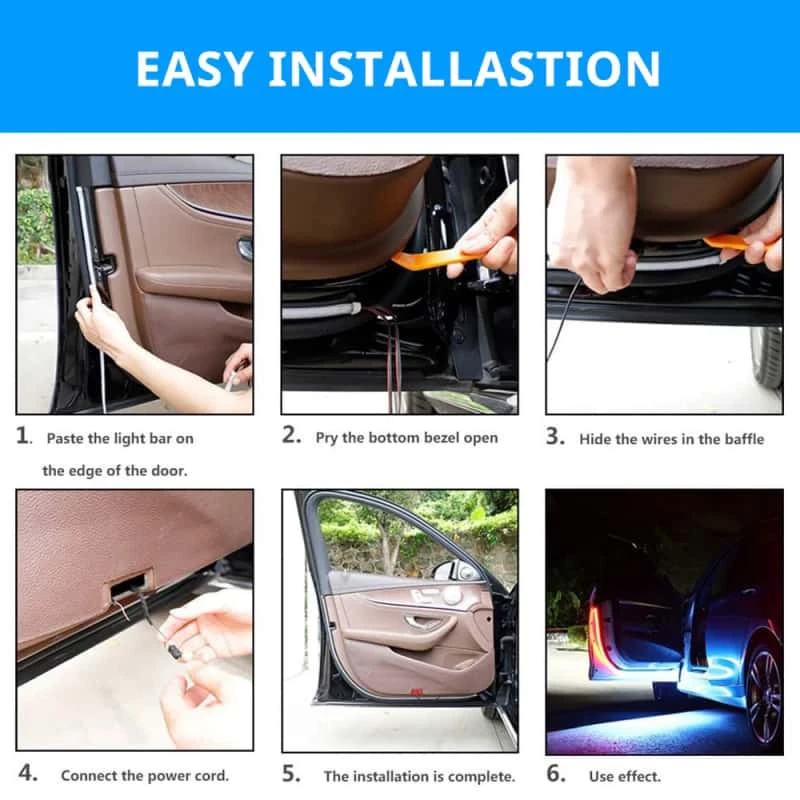 EASY INSTALLASTION

1. Paste the light bar on the edge of the door.

2. Pry the bottom bezel open

3. Hide the wires in the baffle

4. Connect the power cord.

5. The installation is complete.

6. Use effect.