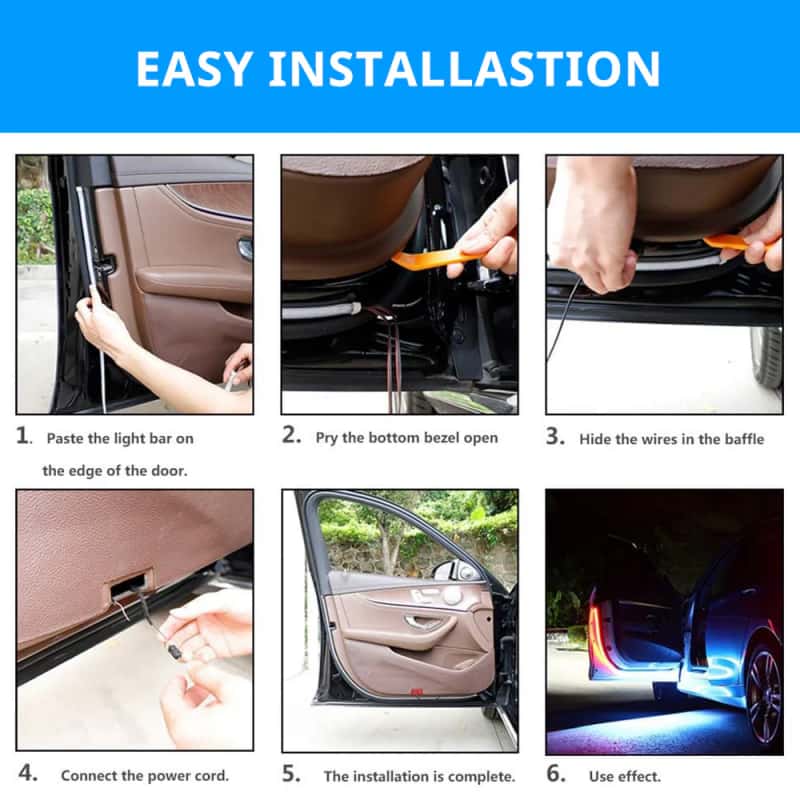 EASY INSTALLASTION

1. Paste the light bar on the edge of the door.

2. Pry the bottom bezel open

3. Hide the wires in the baffle

4. Connect the power cord.

5. The installation is complete.

6. Use effect.