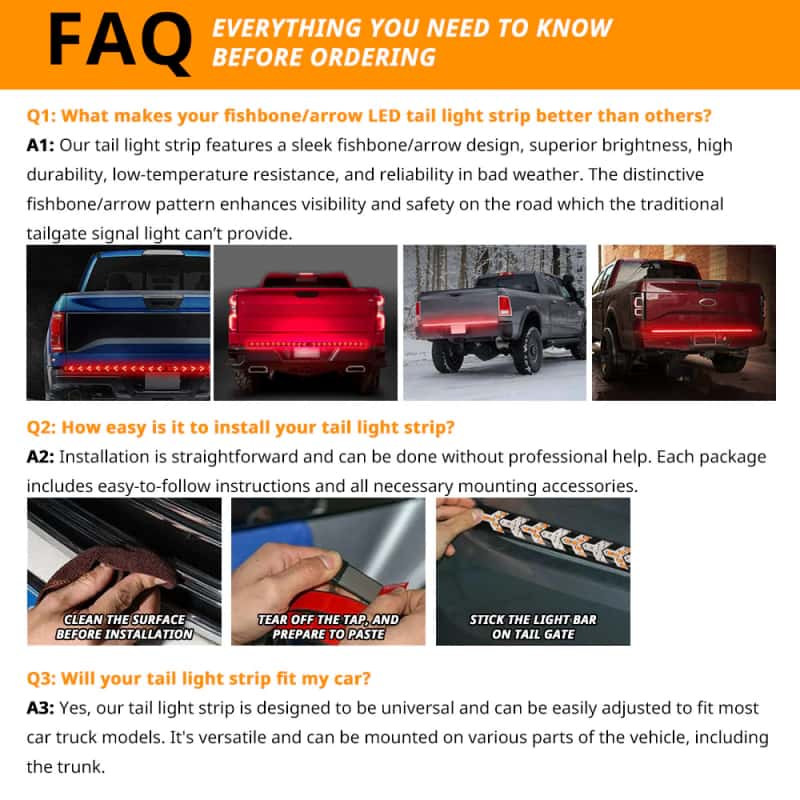 FAQ EVERYTHING YOU NEED TO KNOW BEFORE ORDERING

Q1: What makes your fishbone/arrow LED tail light strip better than others?
A1: Our tail light strip features a sleek fishbone/arrow design, superior brightness, high durability, low-temperature resistance, and reliability in bad weather. The distinctive fishbone/arrow pattern enhances visibility and safety on the road which the traditional tailgate signal light can't provide.

Q2: How easy is it to install your tail light strip?
A2: Installation is straightforward and can be done without professional help. Each package includes easy-to-follow instructions and all necessary mounting accessories.

CLEAN THE SURFACE BEFORE INSTALLATION

TEAR OFF THE TAP, AND PREPARE TO PASTE

STICK THE LIGHT BAR ON TAIL GATE

Q3: Will your tail light strip fit my car?
A3: Yes, our tail light strip is designed to be universal and can be easily adjusted to fit most car truck models. It's versatile and can be mounted on various parts of the vehicle, including the trunk.