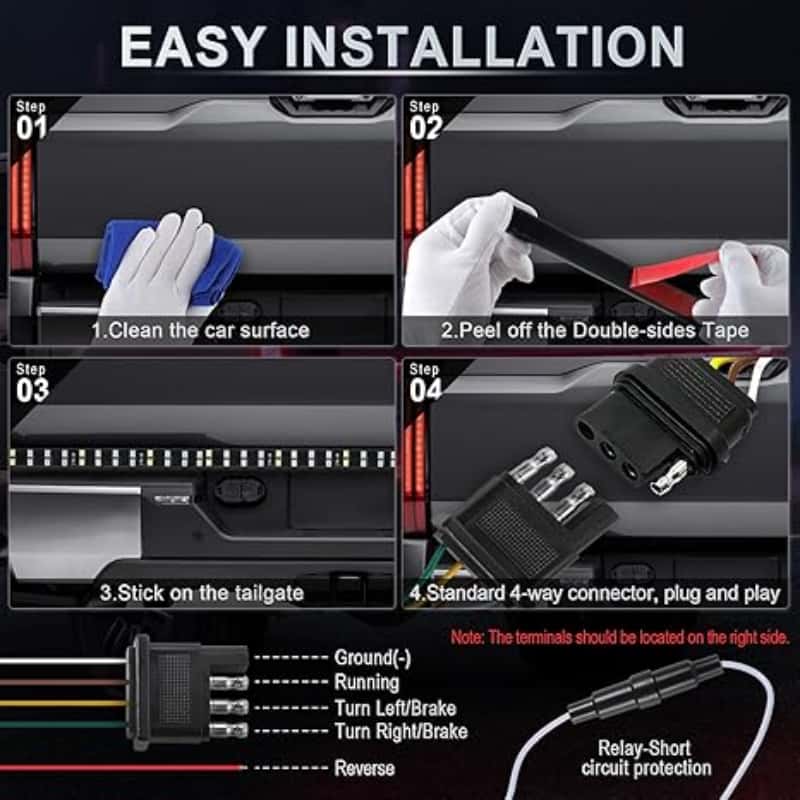 EASY INSTALLATION

Step 01
1.Clean the car surface

Step 02
2.Peel off the Double-sides Tape

Step 03
3.Stick on the tailgate

Step 04
4.Standard 4-way connector, plug and play

Note: The terminals should be located on the right side.

Ground(-)
Running
Turn Left/Brake
Turn Right/Brake
Reverse

Relay-Short circuit protection