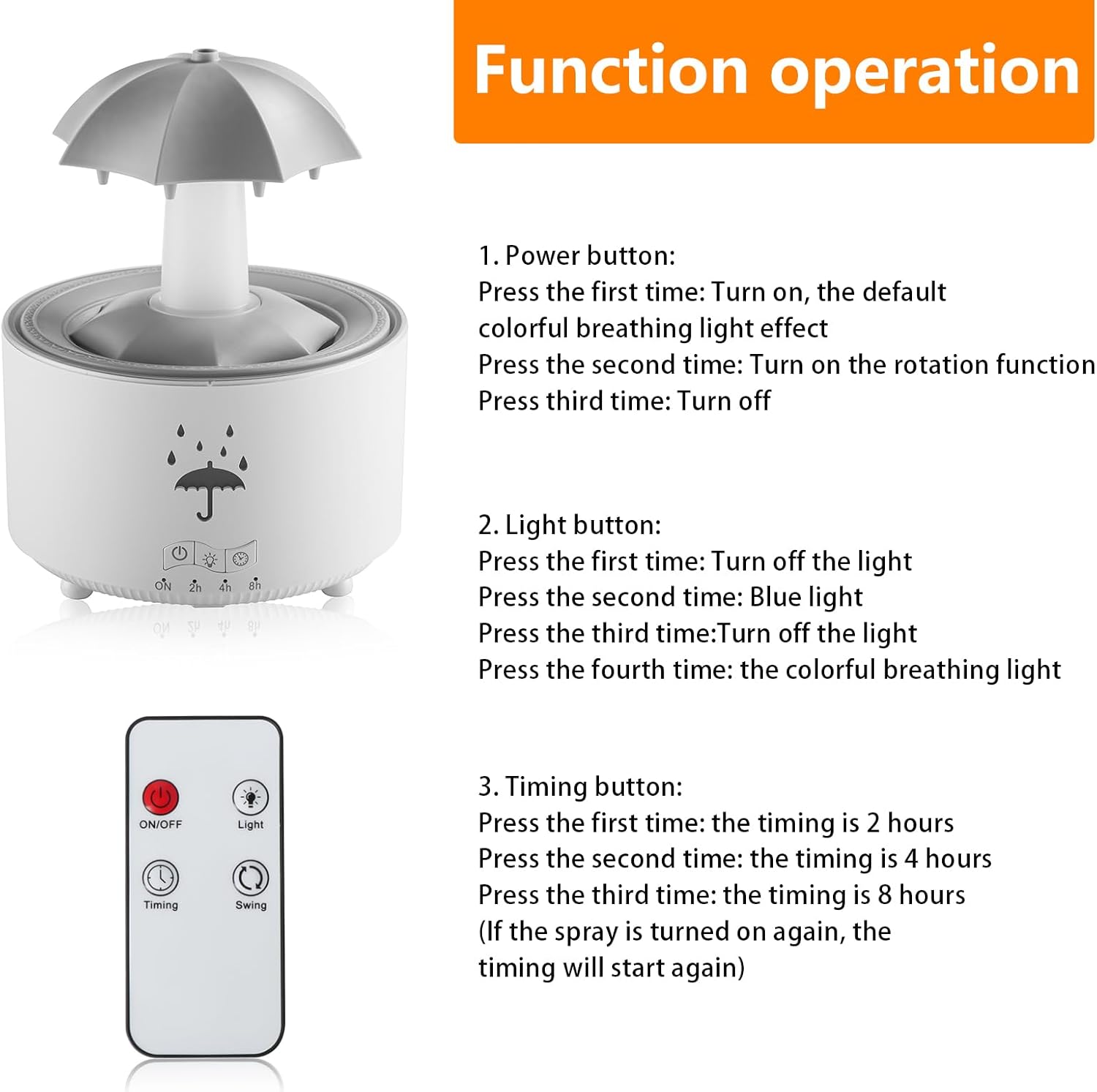 Function operation

ON 2h 4h 8h

ON/OFF
Light
Timing
Swing

1. Power button:
Press the first time: Turn on, the default colorful breathing light effect
Press the second time: Turn on the rotation function
Press third time: Turn off

2. Light button:
Press the first time: Turn off the light
Press the second time: Blue light
Press the third time:Turn off the light
Press the fourth time: the colorful breathing light

3. Timing button:
Press the first time: the timing is 2 hours
Press the second time: the timing is 4 hours
Press the third time: the timing is 8 hours
(If the spray is turned on again, the timing will start again)