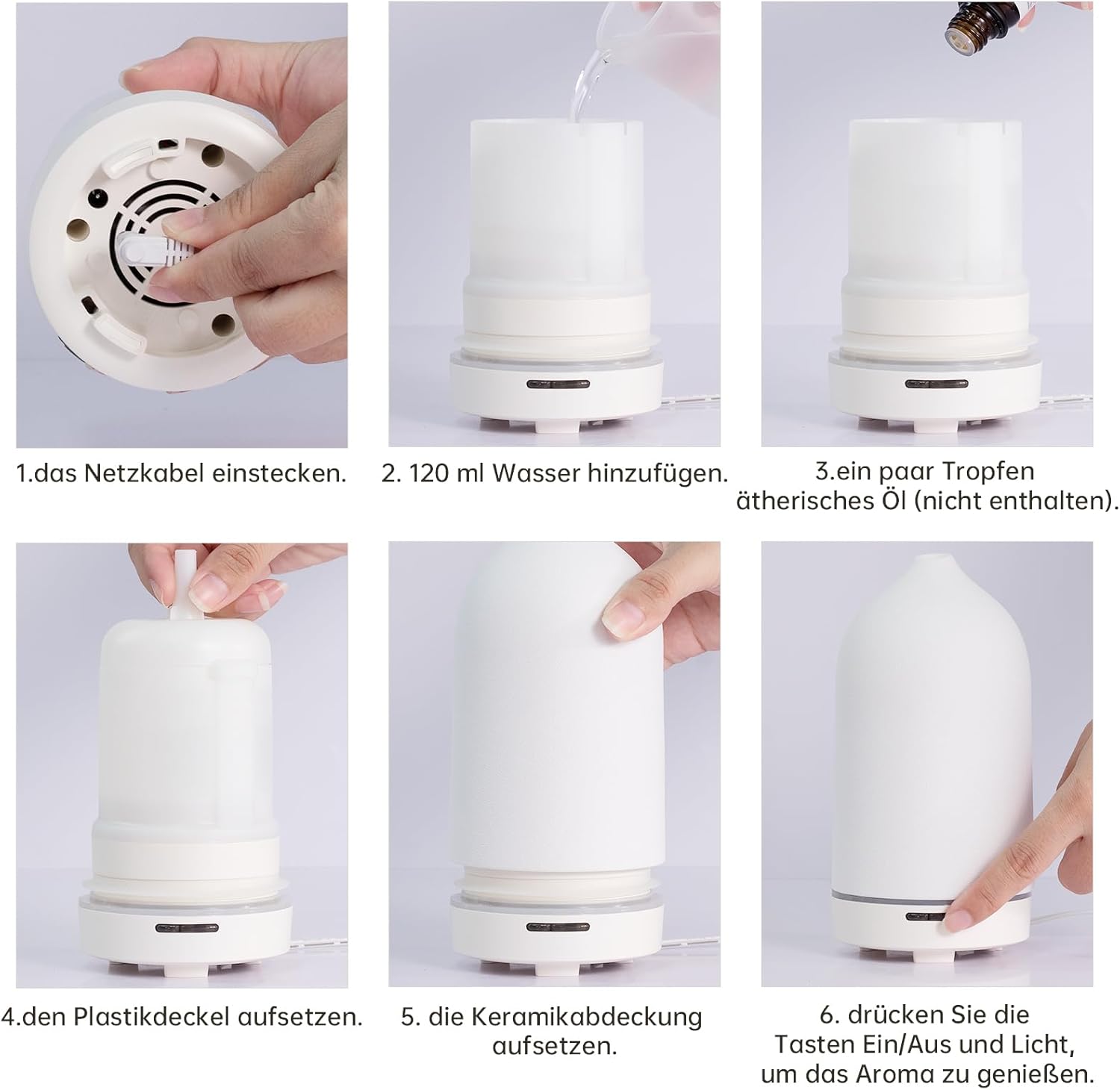 1.das Netzkabel einstecken.

2. 120 ml Wasser hinzufügen.

3.ein paar Tropfen ätherisches Öl (nicht enthalten).

4.den Plastikdeckel aufsetzen.

5. die Keramikabdeckung aufsetzen.

6. drücken Sie die Tasten Ein/Aus und Licht, um das Aroma zu genießen.