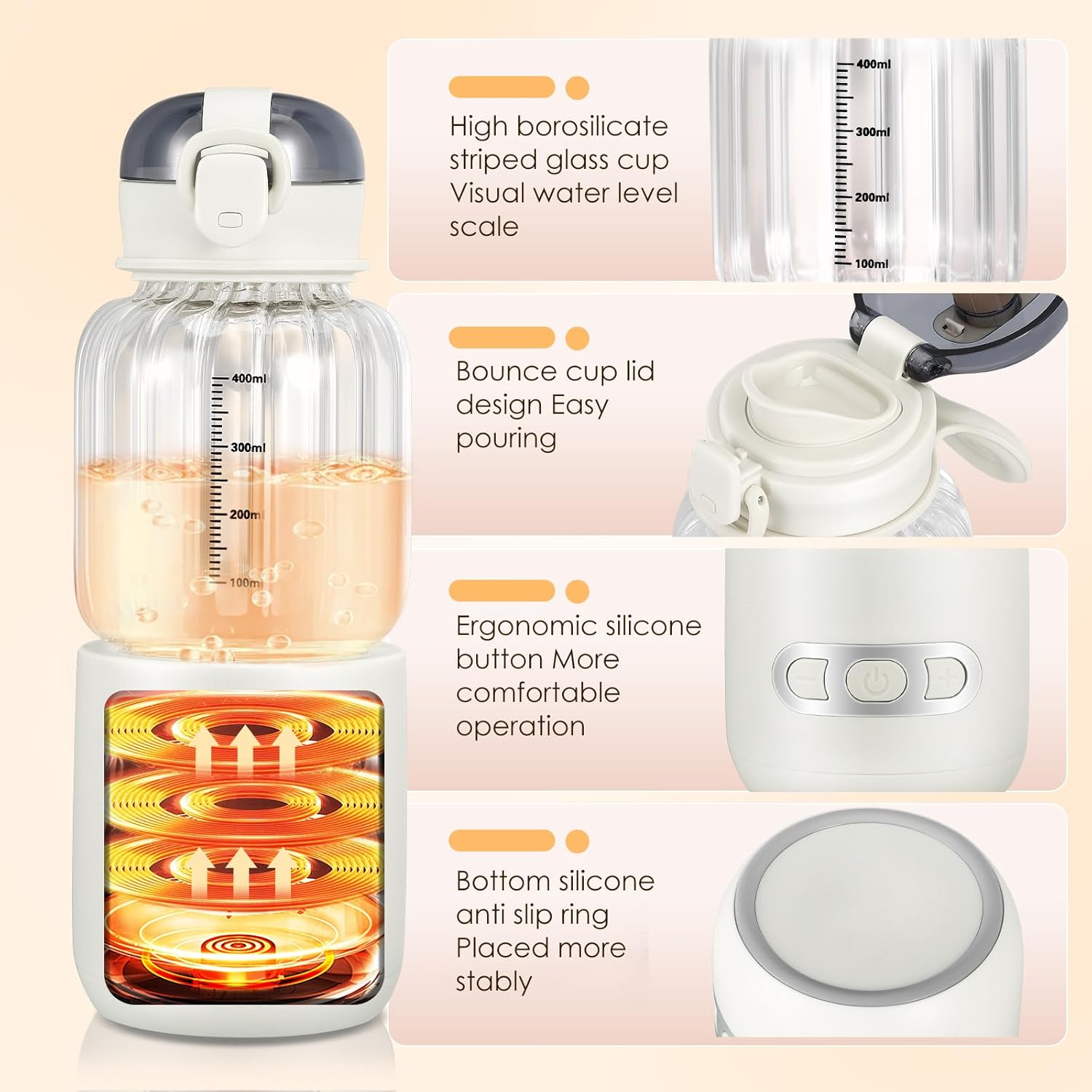 400ml
300ml
200ml
100ml

High borosilicate striped glass cup Visual water level scale

400ml
300ml
200ml
100ml

Bounce cup lid design Easy pouring

Ergonomic silicone button More comfortable operation

Bottom silicone anti slip ring Placed more stably