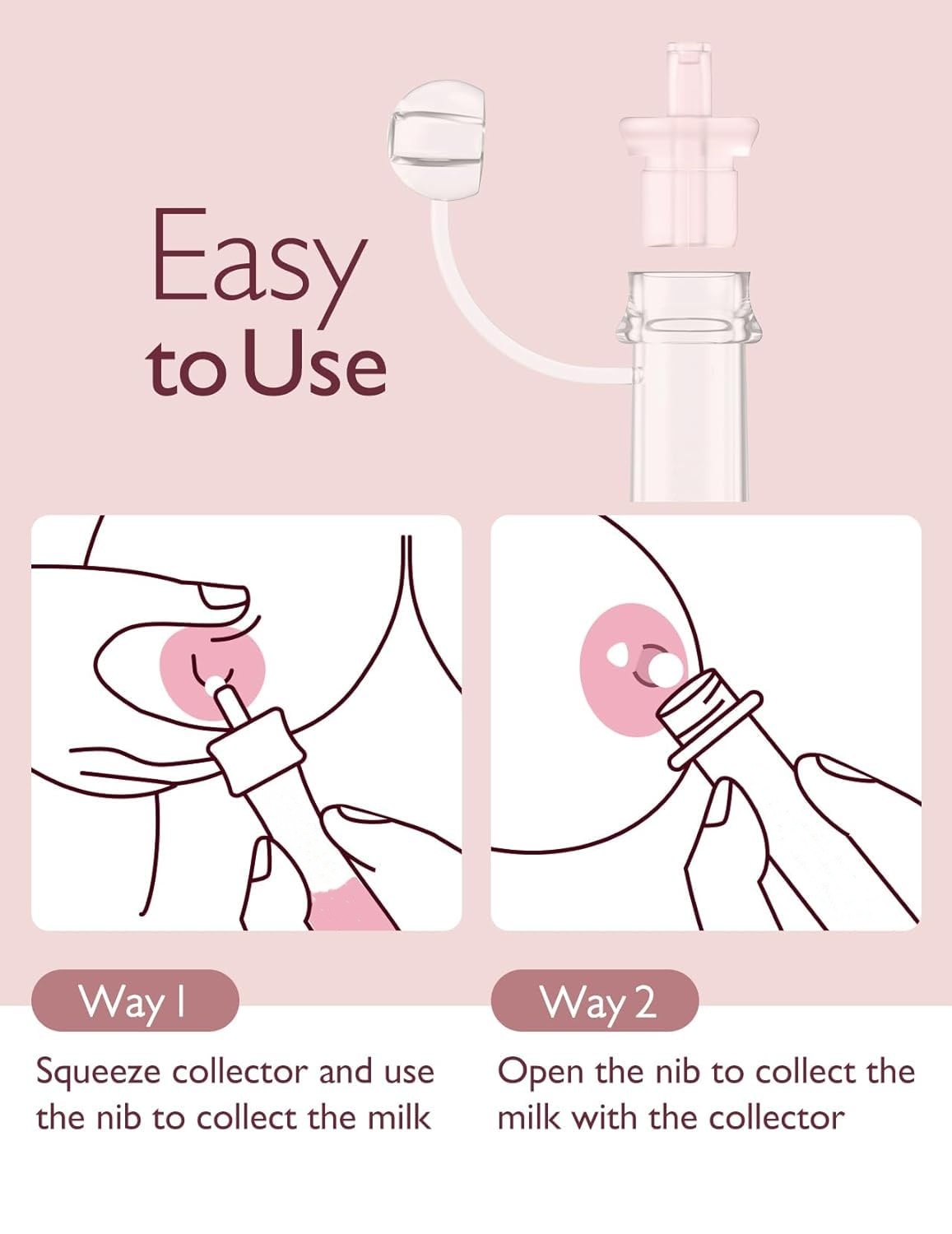 Easy
to Use

Way 1

Squeeze collector and use the nib to collect the milk

Way 2

Open the nib to collect the milk with the collector