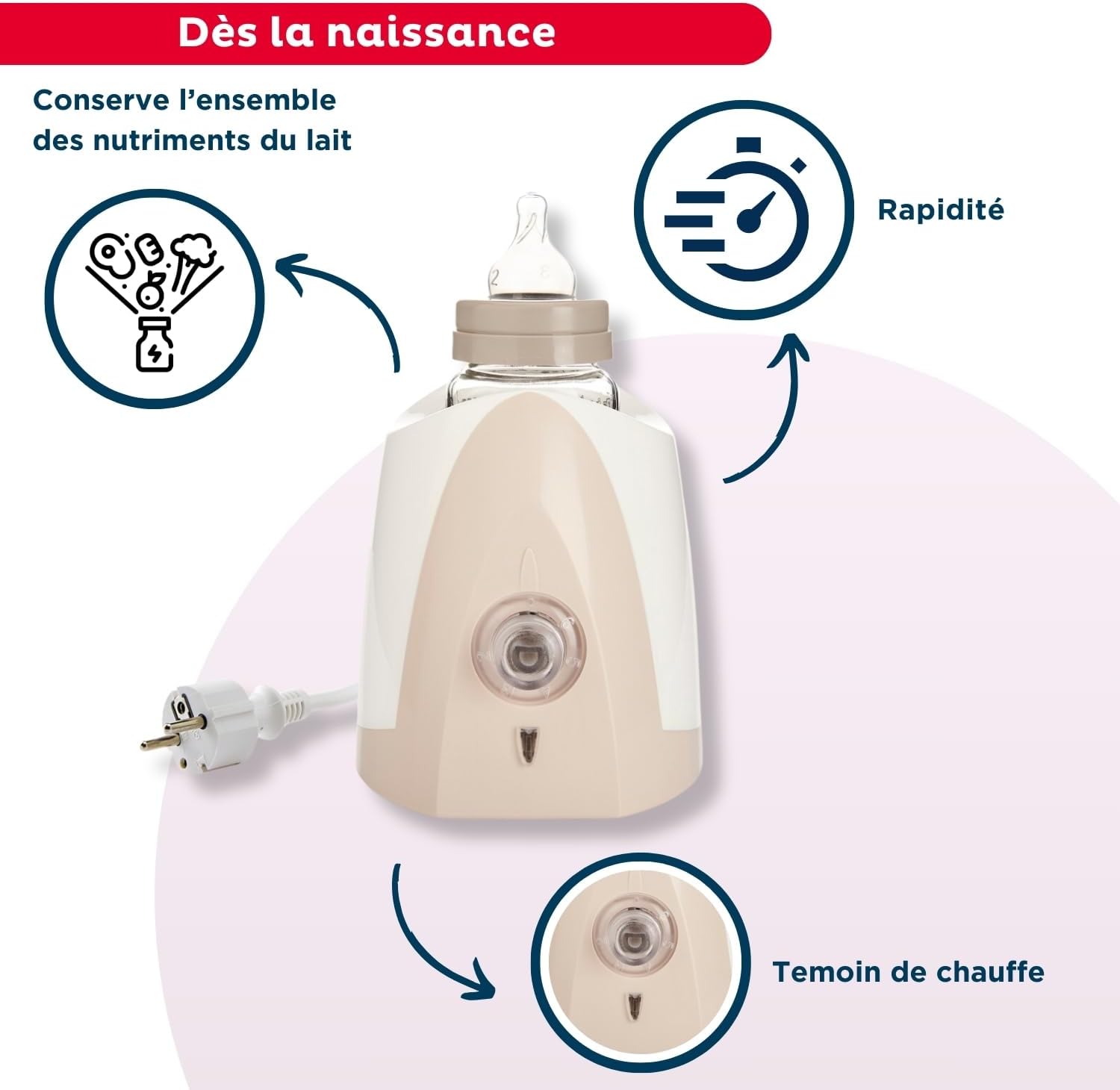 Dès la naissance

Conserve l'ensemble des nutriments du lait

Rapidité

Temoin de chauffe