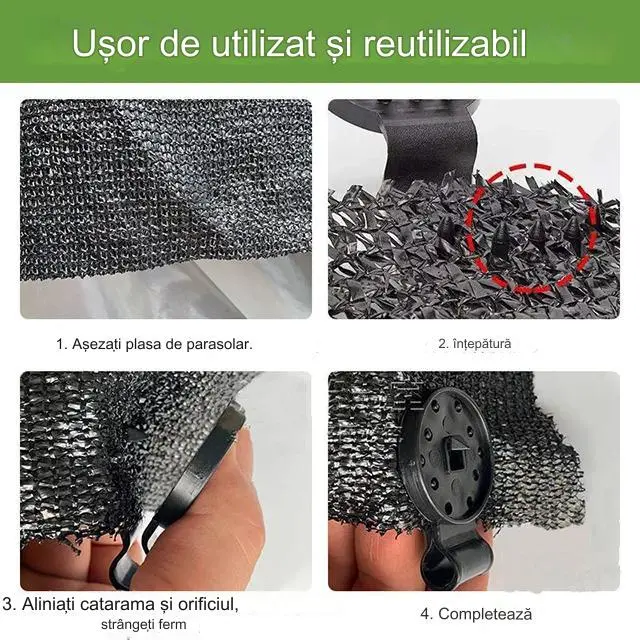 Ușor de utilizat și reutilizabil

1. Așezați plasa de parasolar.

2. înțepătură

3. Aliniați catarama și orificiul, strângeți ferm

4. Completează