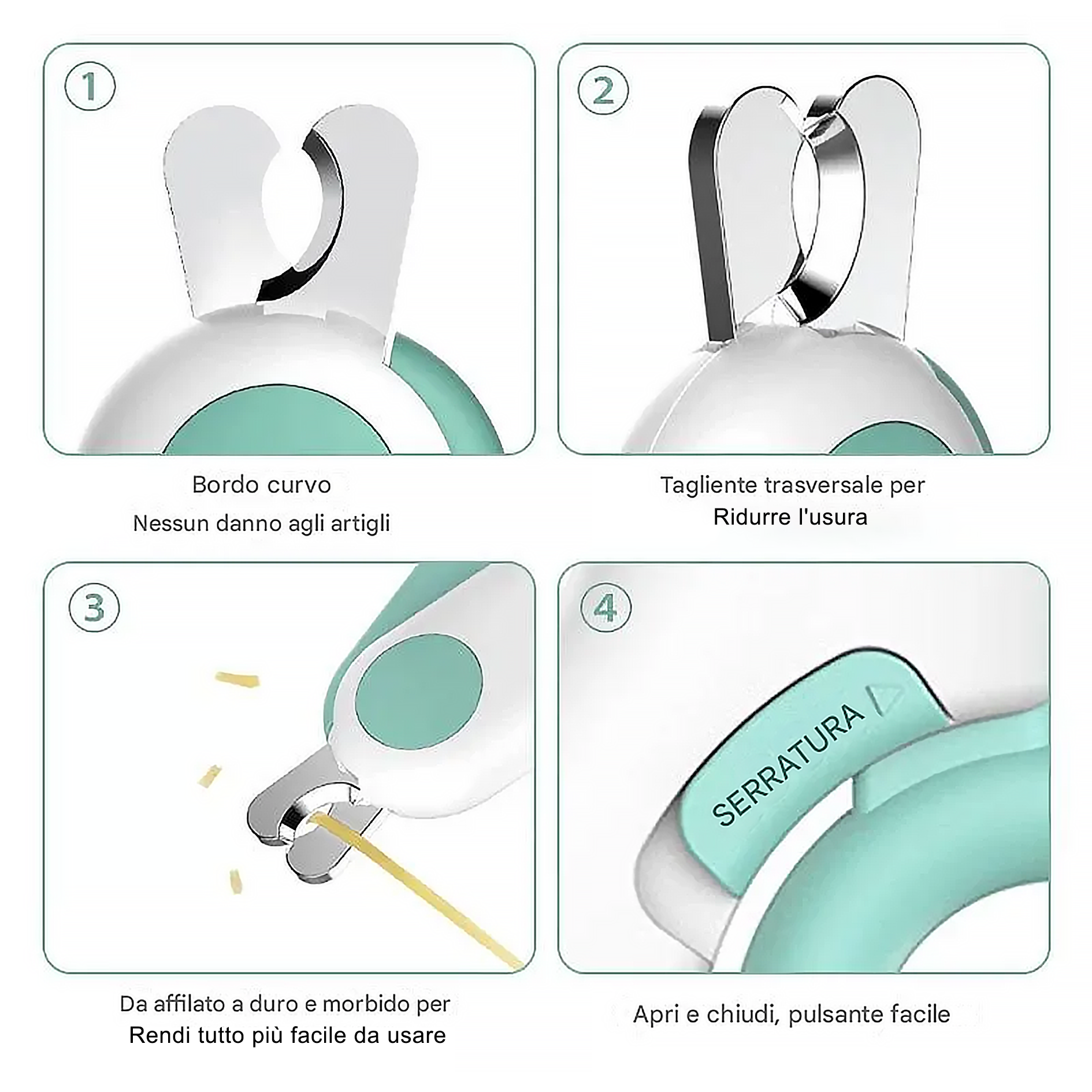 1

Bordo curvo
Nessun danno agli artigli

2

Tagliente trasversale per
Ridurre l'usura

3

Da affilato a duro e morbido per
Rendi tutto più facile da usare

4

SERRATURA

Apri e chiudi, pulsante facile