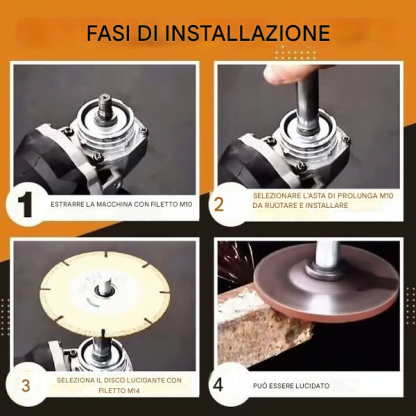 FASI DI INSTALLAZIONE

1 ESTRARRE LA MACCHINA CON FILETTO M10

2 SELEZIONARE L'ASTA DI PROLUNGA M10 DA RUOTARE E INSTALLARE

3 SELEZIONA IL DISCO LUCIDANTE CON FILETTO M14

4 PUÒ ESSERE LUCIDATO