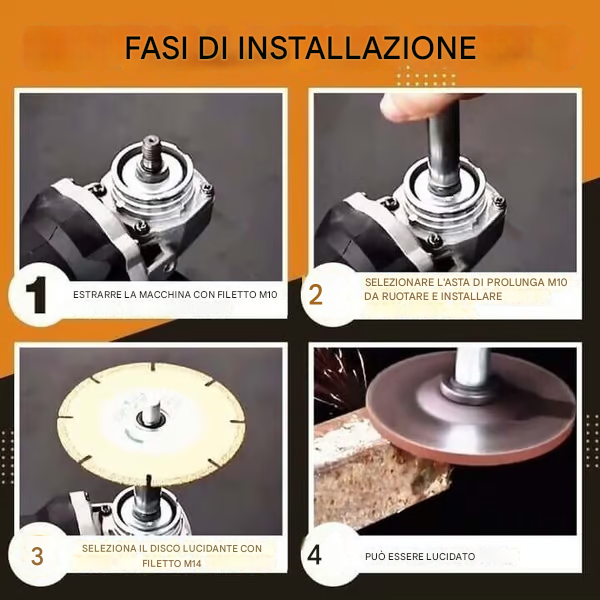 FASI DI INSTALLAZIONE

1 ESTRARRE LA MACCHINA CON FILETTO M10

2 SELEZIONARE L'ASTA DI PROLUNGA M10 DA RUOTARE E INSTALLARE

3 SELEZIONA IL DISCO LUCIDANTE CON FILETTO M14

4 PUÒ ESSERE LUCIDATO