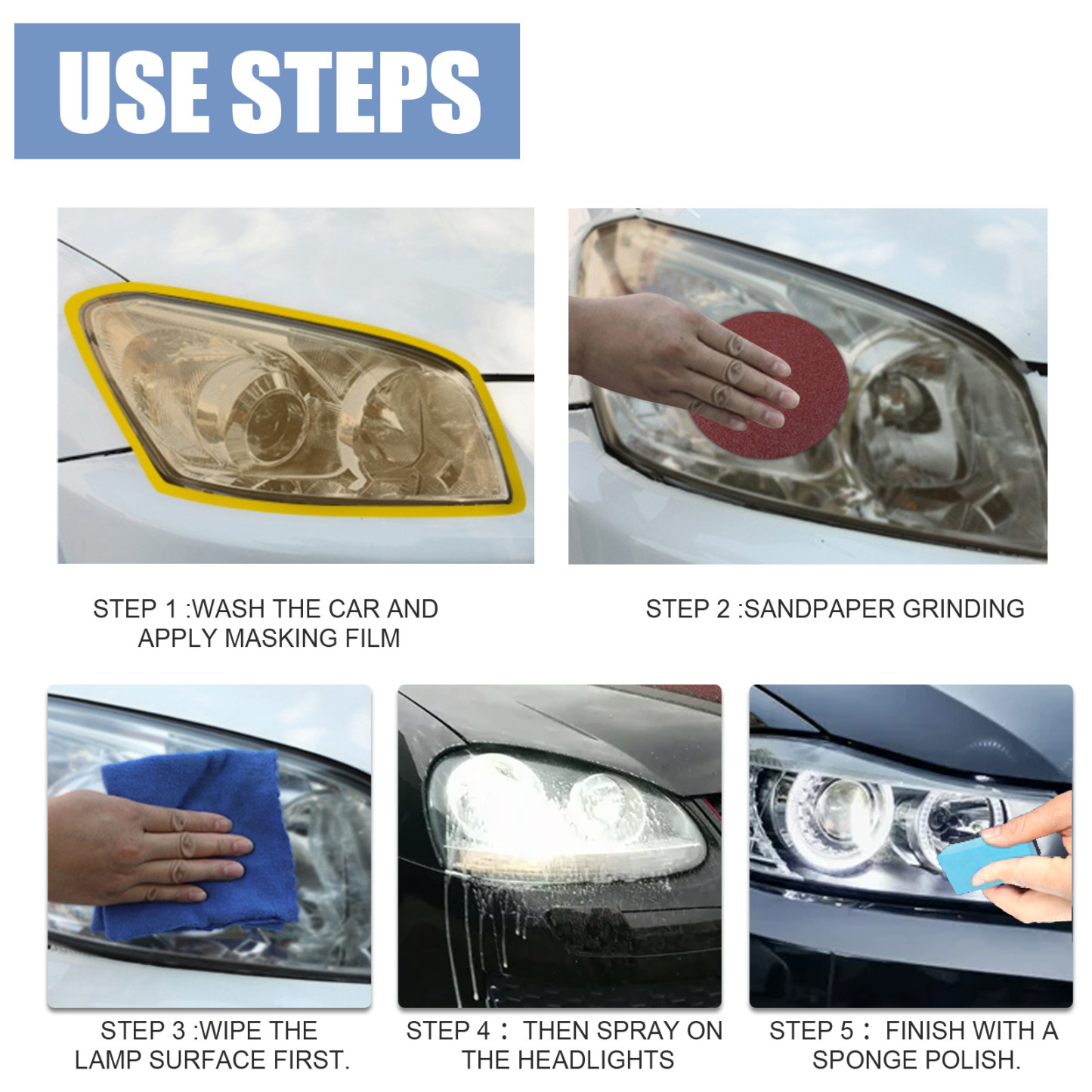 USE STEPS

STEP 1 :WASH THE CAR AND APPLY MASKING FILM

STEP 2 :SANDPAPER GRINDING

STEP 3 :WIPE THE LAMP SURFACE FIRST.

STEP 4： THEN SPRAY ON THE HEADLIGHTS

STEP 5： FINISH WITH A SPONGE POLISH.