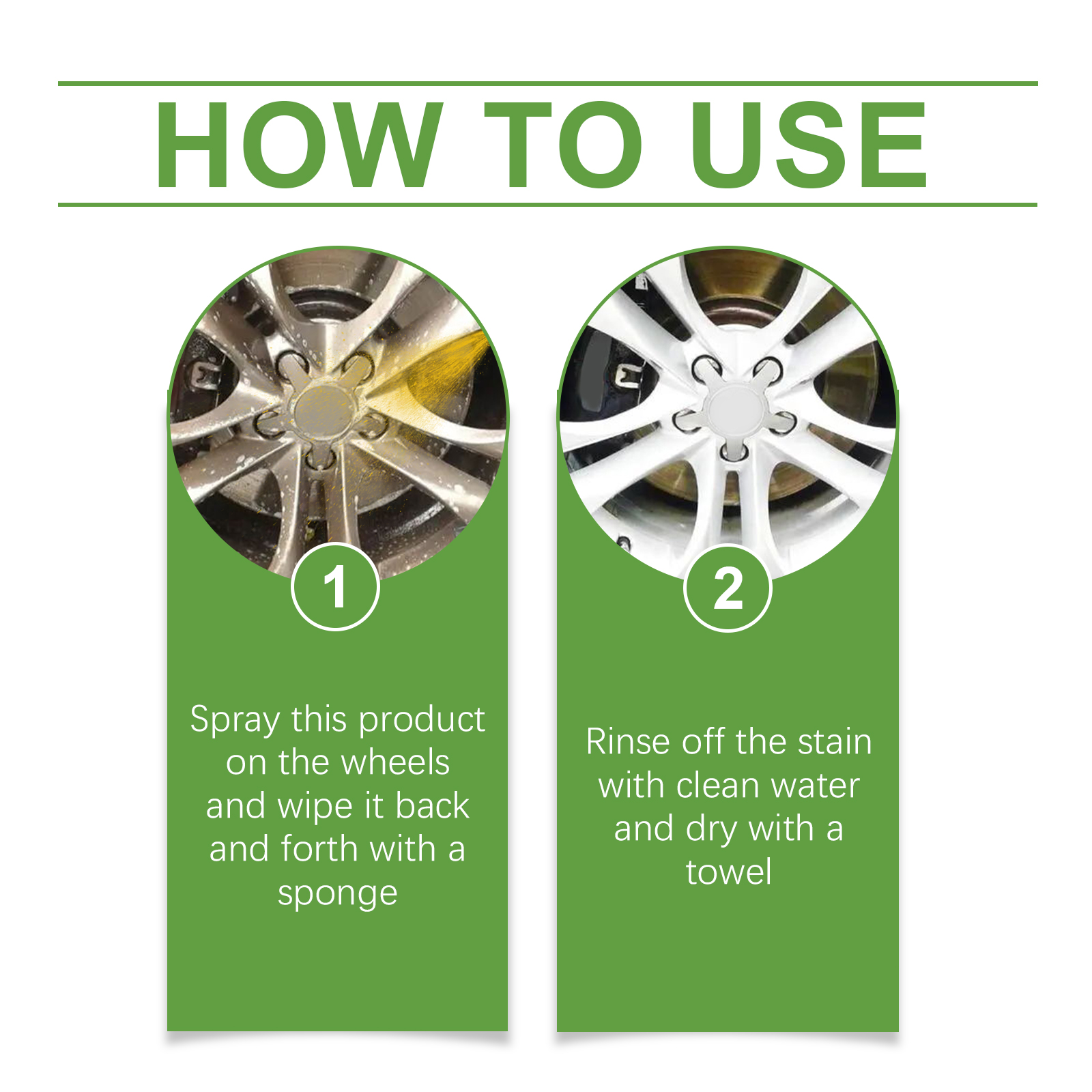 HOW TO USE

1

Spray this product on the wheels and wipe it back and forth with a sponge

2

Rinse off the stain with clean water and dry with a towel