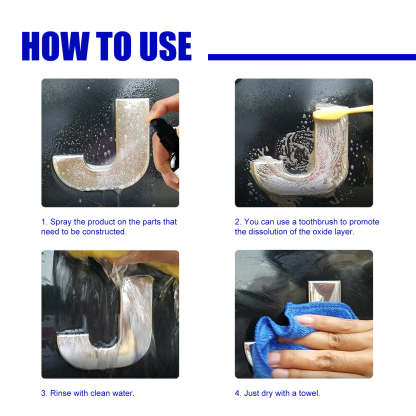 HOW TO USE

1. Spray the product on the parts that need to be constructed.

2. You can use a toothbrush to promote the dissolution of the oxide layer.

3. Rinse with clean water.

4. Just dry with a towel.