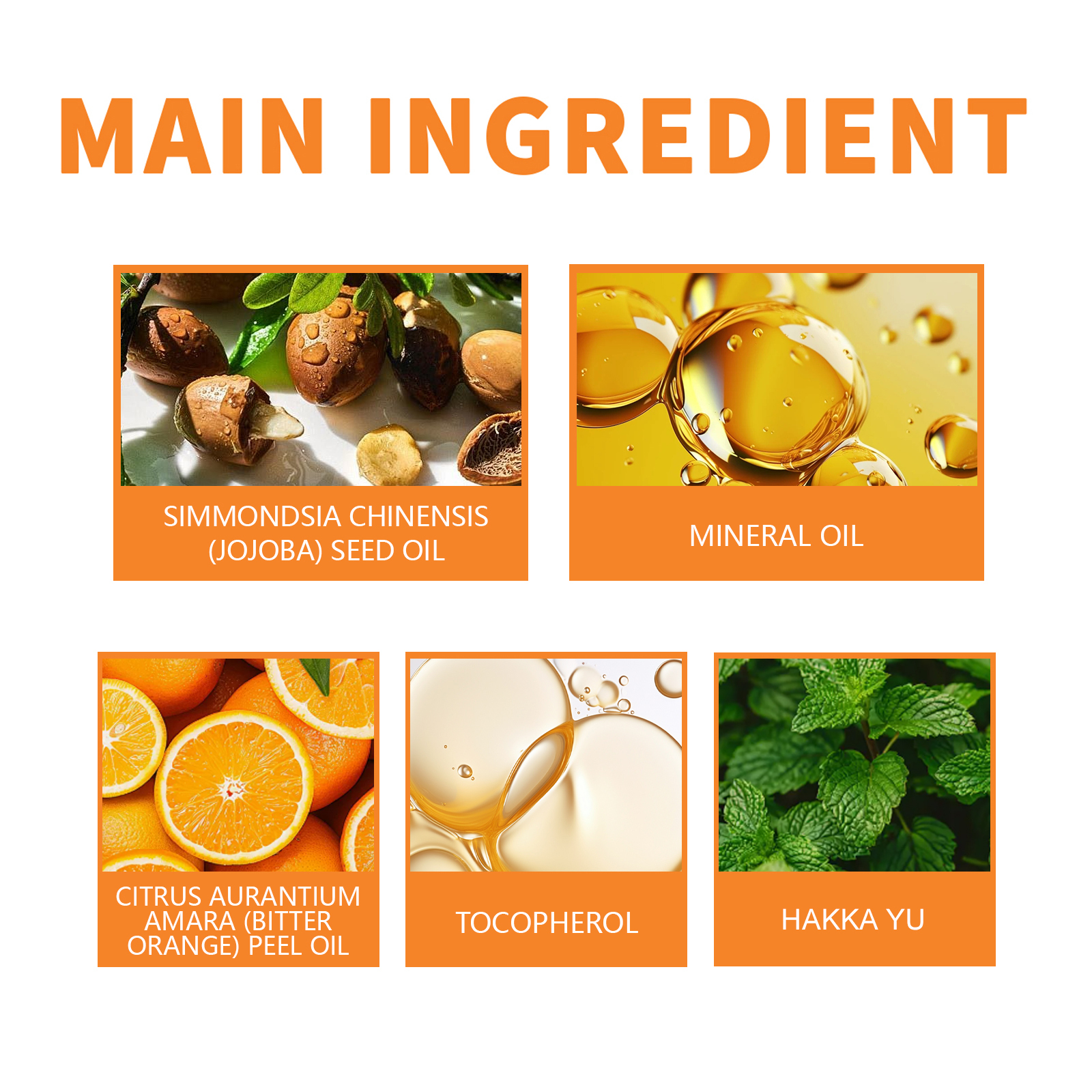 MAIN INGREDIENT

SIMMONDSIA CHINENSIS (JOJOBA) SEED OIL

MINERAL OIL

CITRUS AURANTIUM AMARA (BITTER ORANGE) PEEL OIL

TOCOPHEROL

HAKKA YU