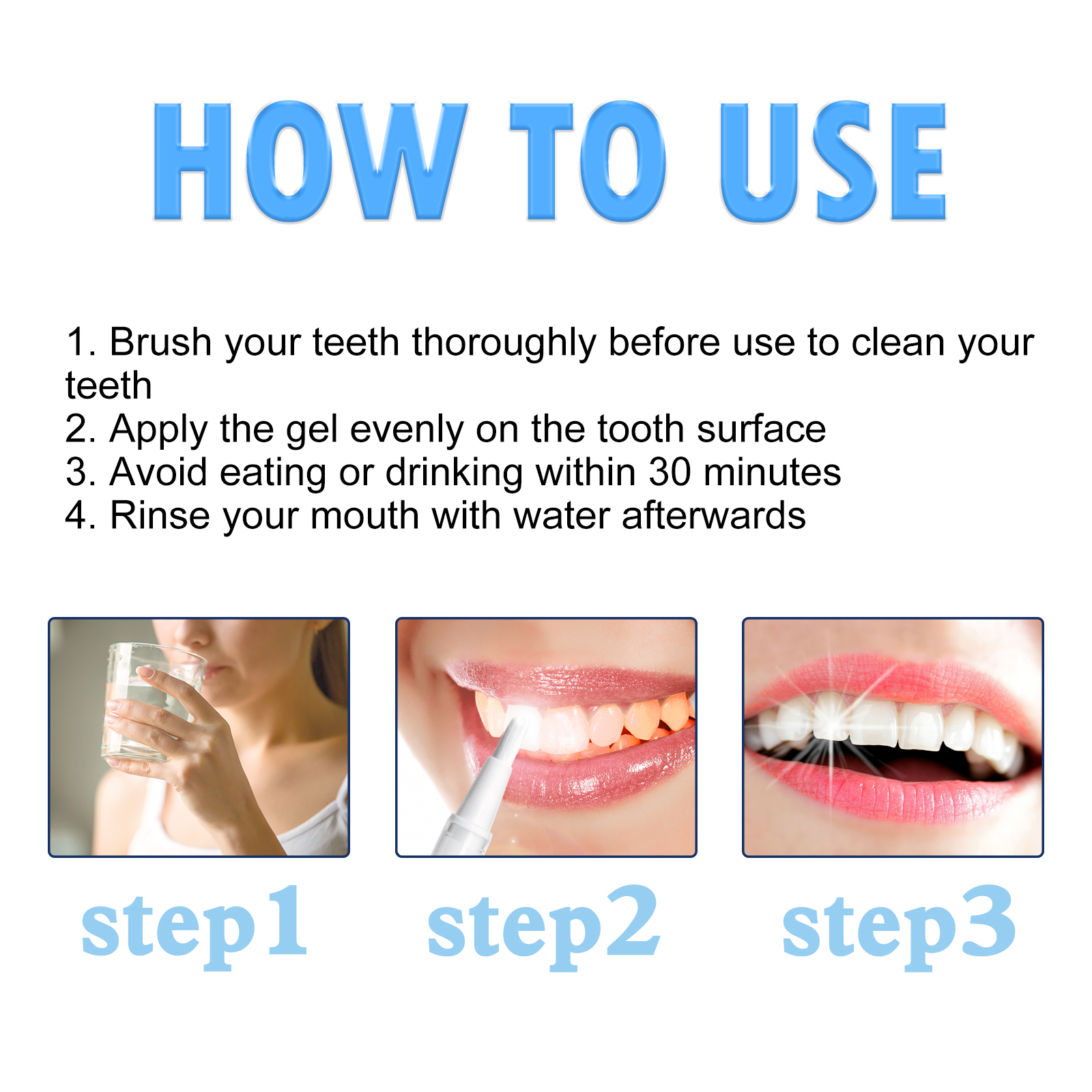 HOW TO USE

1. Brush your teeth thoroughly before use to clean your teeth
2. Apply the gel evenly on the tooth surface
3. Avoid eating or drinking within 30 minutes
4. Rinse your mouth with water afterwards

step1

step2

step3