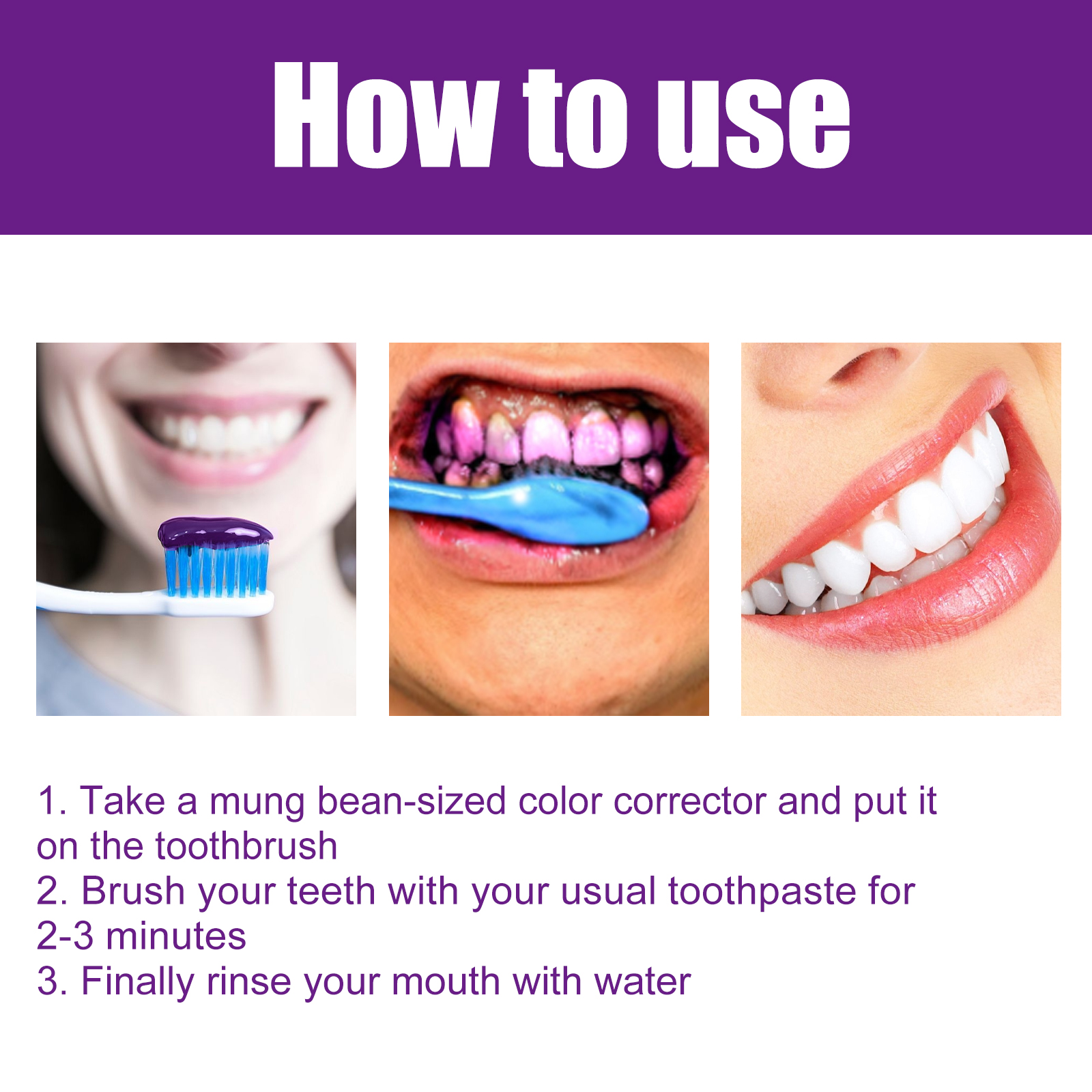 How to use

1. Take a mung bean-sized color corrector and put it on the toothbrush
2. Brush your teeth with your usual toothpaste for 2-3 minutes
3. Finally rinse your mouth with water