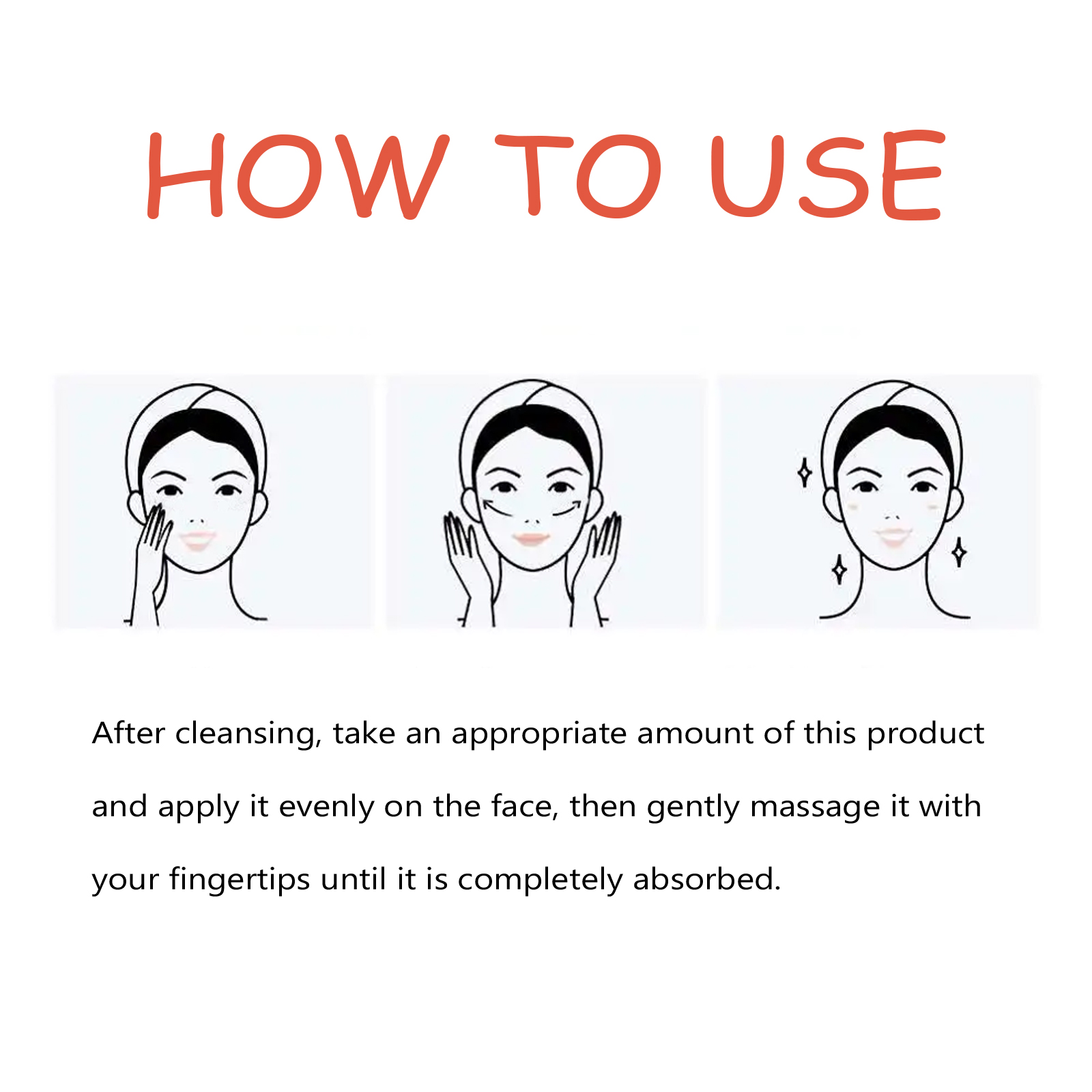 HOW TO USE

After cleansing, take an appropriate amount of this product and apply it evenly on the face, then gently massage it with your fingertips until it is completely absorbed.