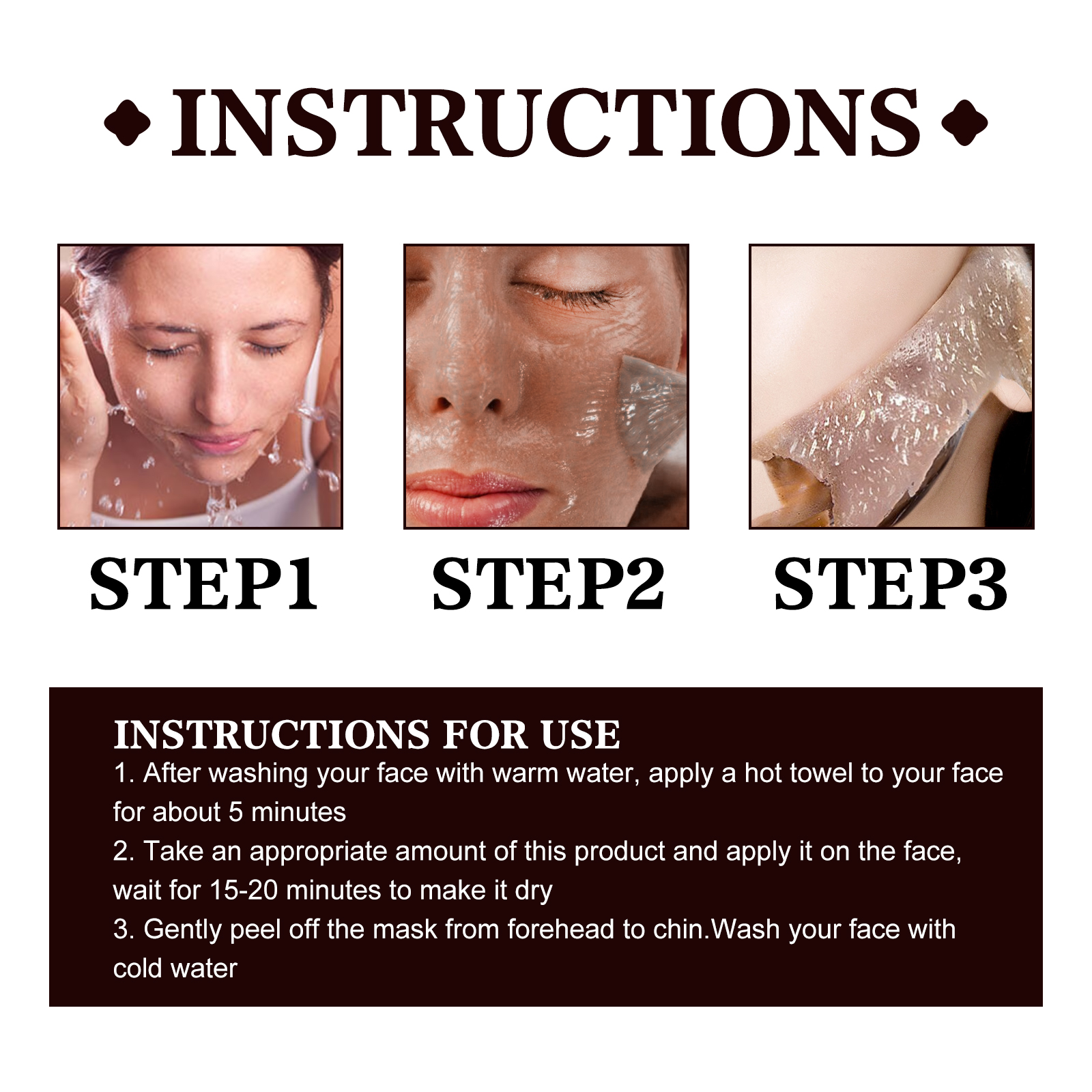 INSTRUCTIONS

STEP1

STEP2

STEP3

INSTRUCTIONS FOR USE

1. After washing your face with warm water, apply a hot towel to your face for about 5 minutes

2. Take an appropriate amount of this product and apply it on the face, wait for 15-20 minutes to make it dry

3. Gently peel off the mask from forehead to chin.Wash your face with cold water