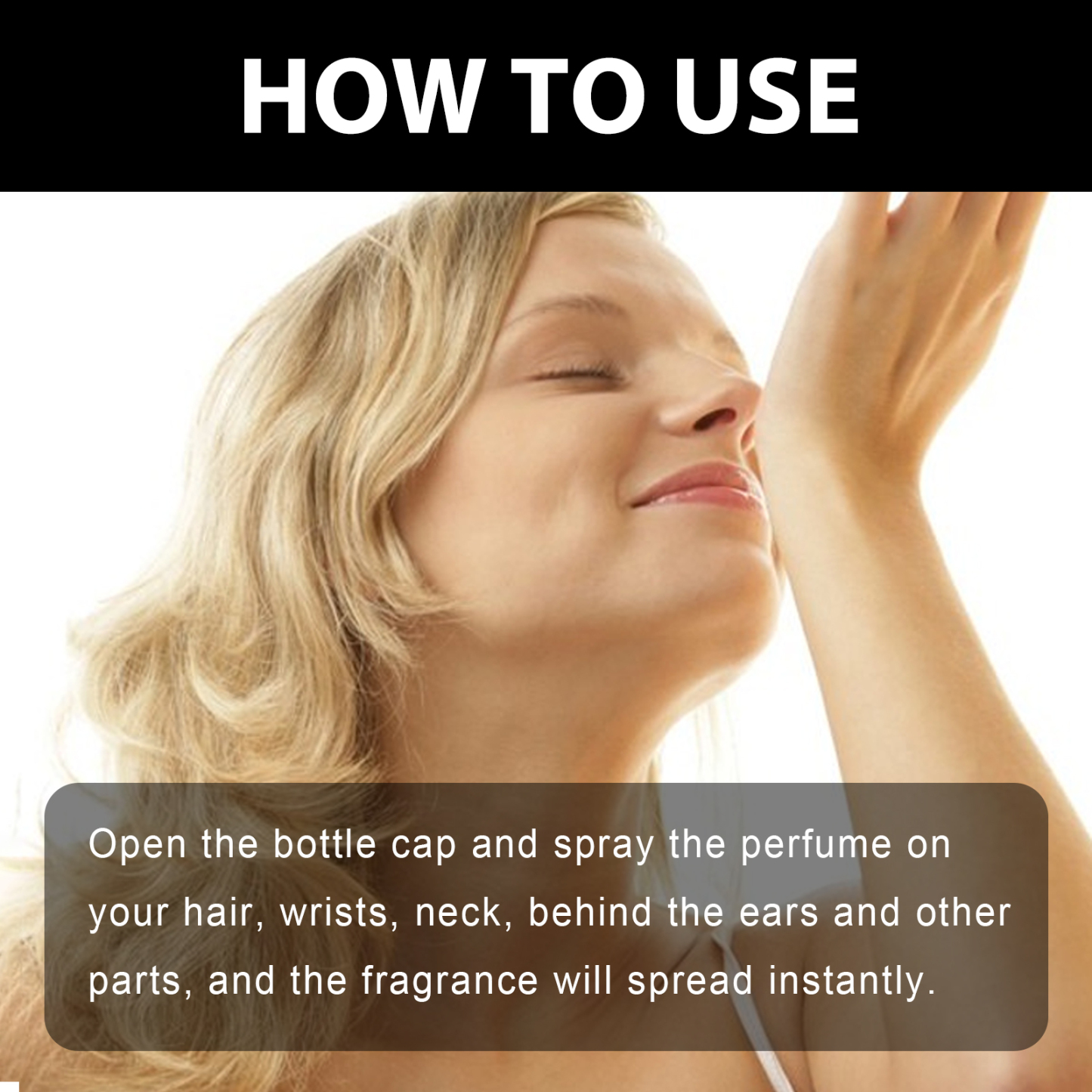 HOW TO USE

Open the bottle cap and spray the perfume on your hair, wrists, neck, behind the ears and other parts, and the fragrance will spread instantly.