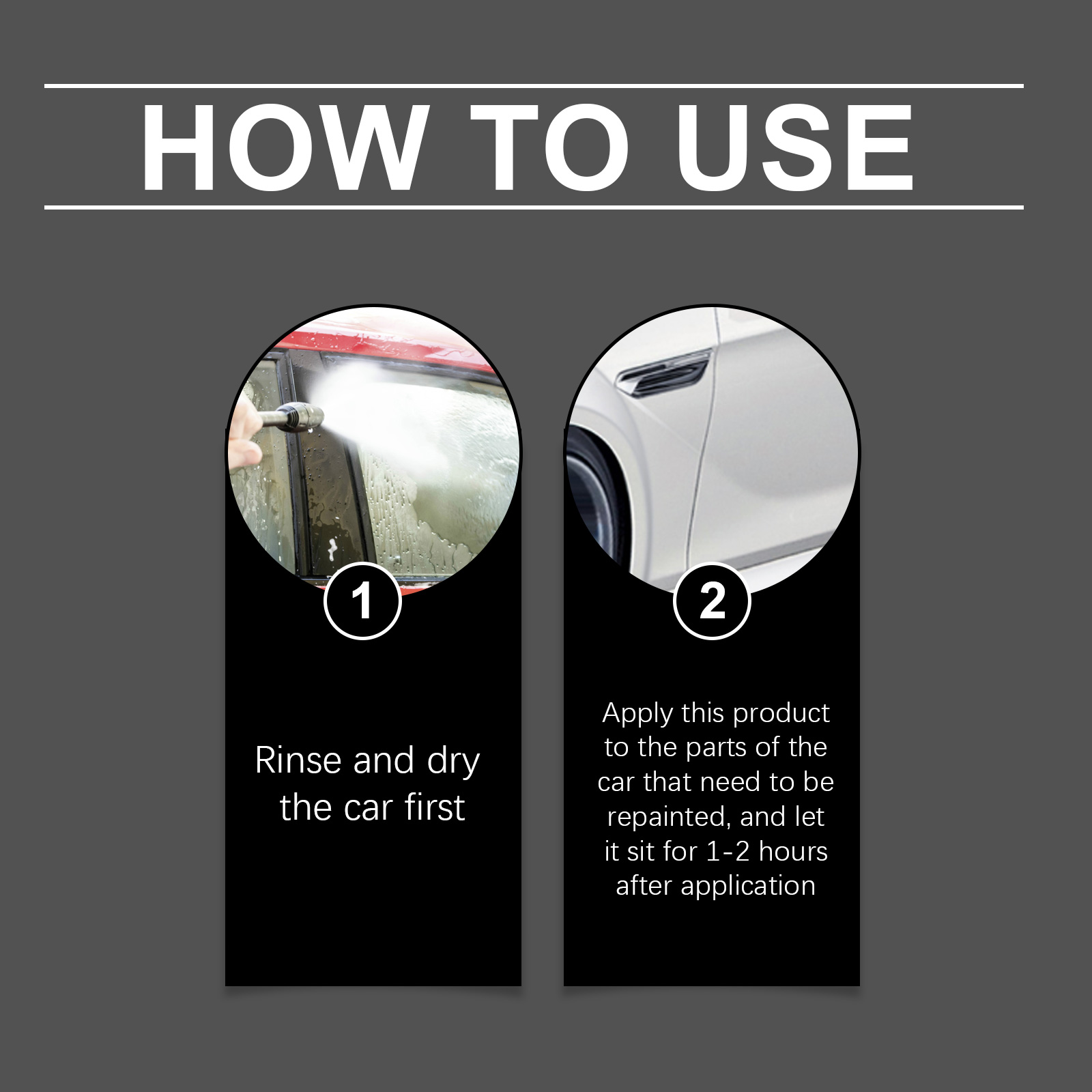 HOW TO USE

1

Rinse and dry the car first

2

Apply this product to the parts of the car that need to be repainted, and let it sit for 1-2 hours after application