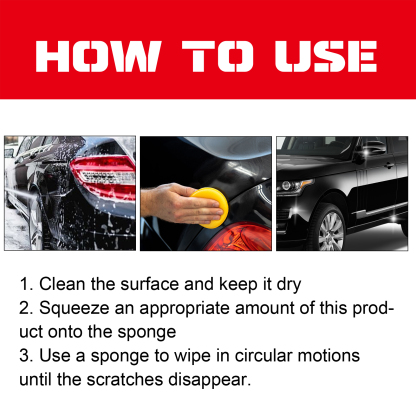 HOW TO USE

1. Clean the surface and keep it dry
2. Squeeze an appropriate amount of this product onto the sponge
3. Use a sponge to wipe in circular motions until the scratches disappear.