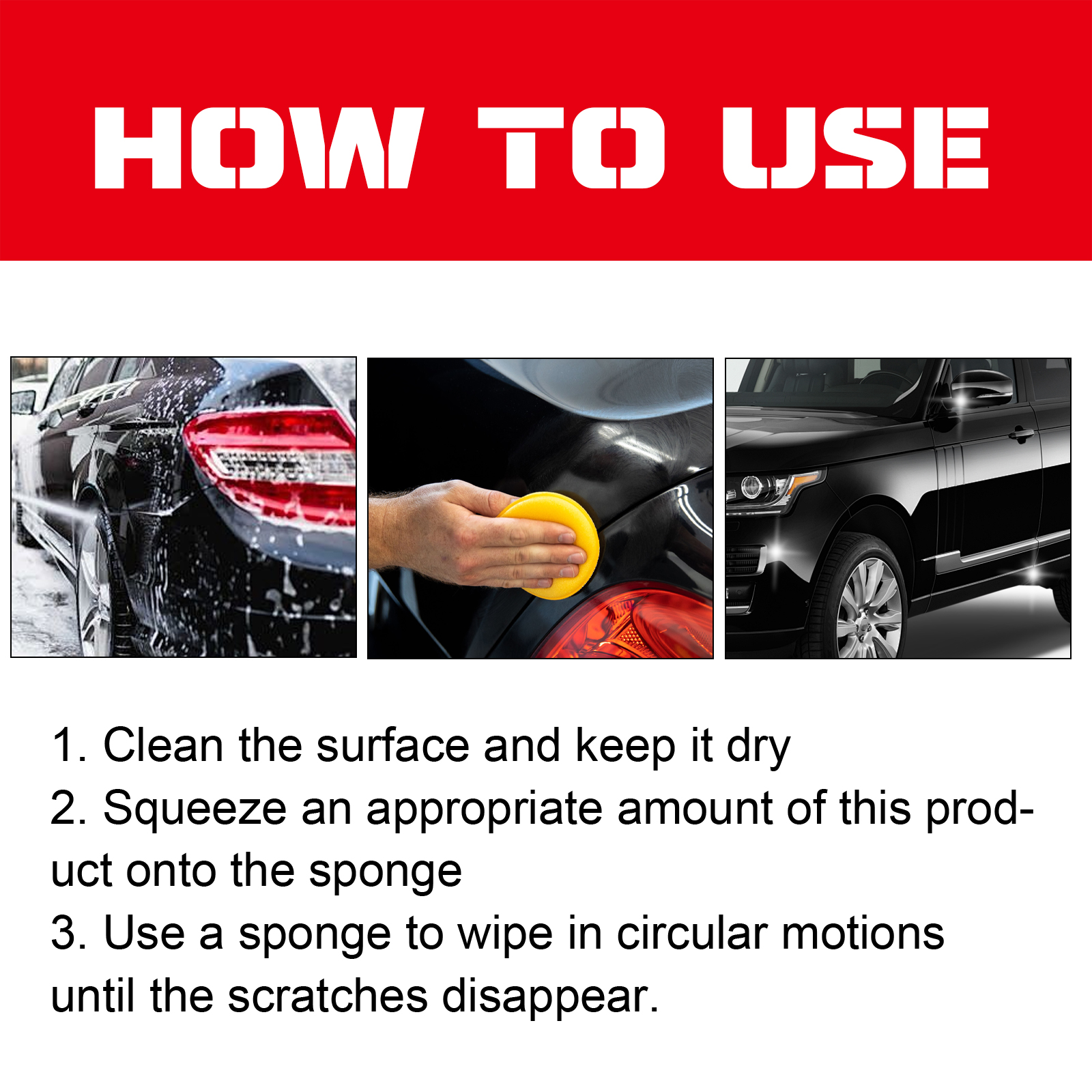 HOW TO USE

1. Clean the surface and keep it dry
2. Squeeze an appropriate amount of this product onto the sponge
3. Use a sponge to wipe in circular motions until the scratches disappear.