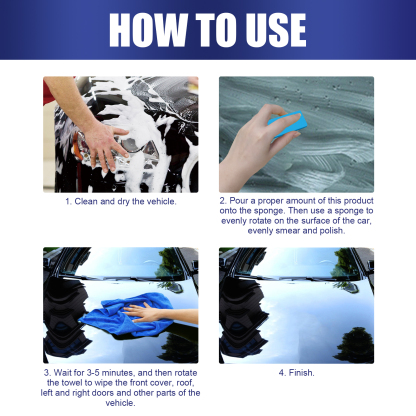 HOW TO USE

1. Clean and dry the vehicle.

2. Pour a proper amount of this product onto the sponge. Then use a sponge to evenly rotate on the surface of the car, evenly smear and polish.

3. Wait for 3-5 minutes, and then rotate the towel to wipe the front cover, roof, left and right doors and other parts of the vehicle.

4. Finish.