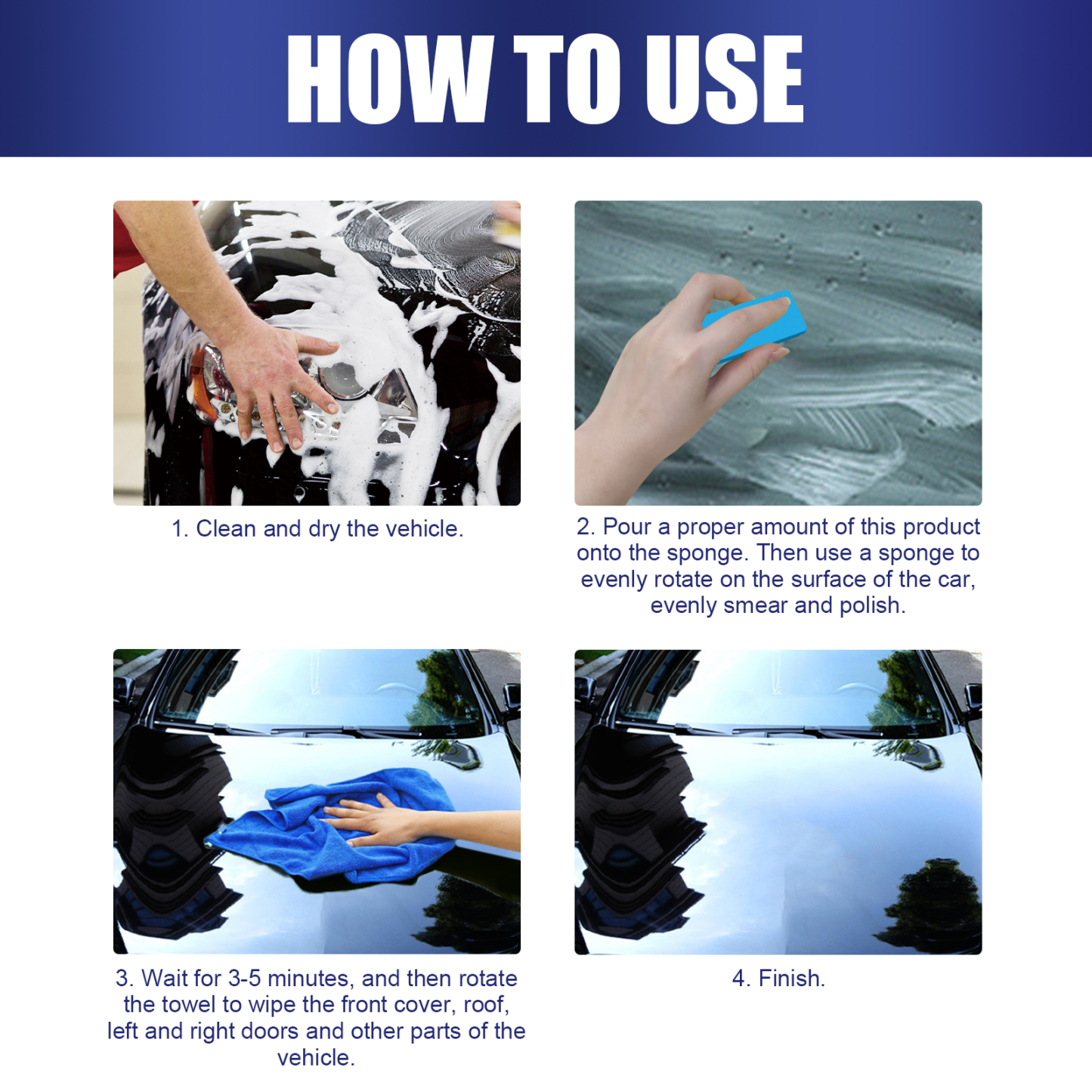 HOW TO USE

1. Clean and dry the vehicle.

2. Pour a proper amount of this product onto the sponge. Then use a sponge to evenly rotate on the surface of the car, evenly smear and polish.

3. Wait for 3-5 minutes, and then rotate the towel to wipe the front cover, roof, left and right doors and other parts of the vehicle.

4. Finish.