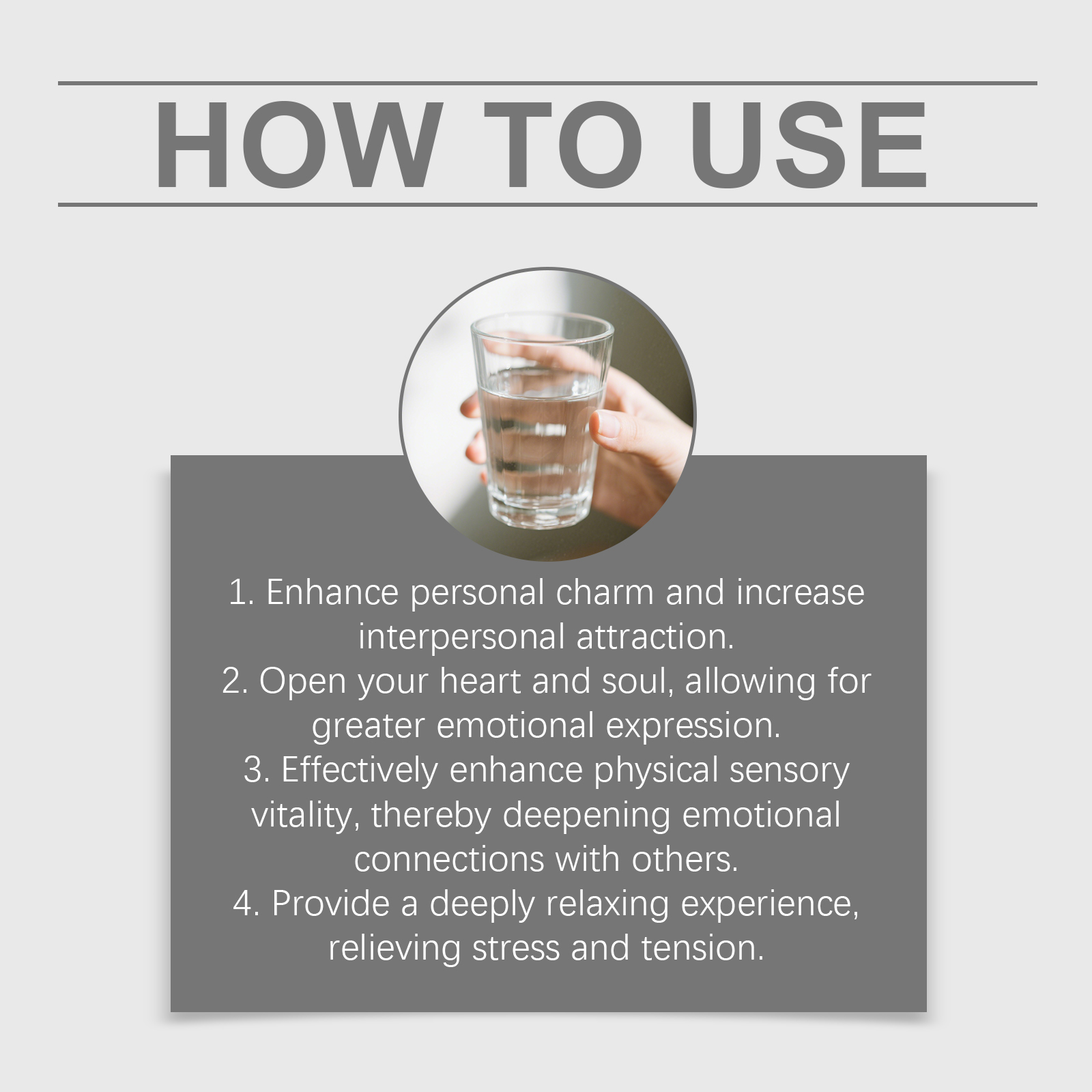 HOW TO USE

1. Enhance personal charm and increase interpersonal attraction.
2. Open your heart and soul, allowing for greater emotional expression.
3. Effectively enhance physical sensory vitality, thereby deepening emotional connections with others.
4. Provide a deeply relaxing experience, relieving stress and tension.