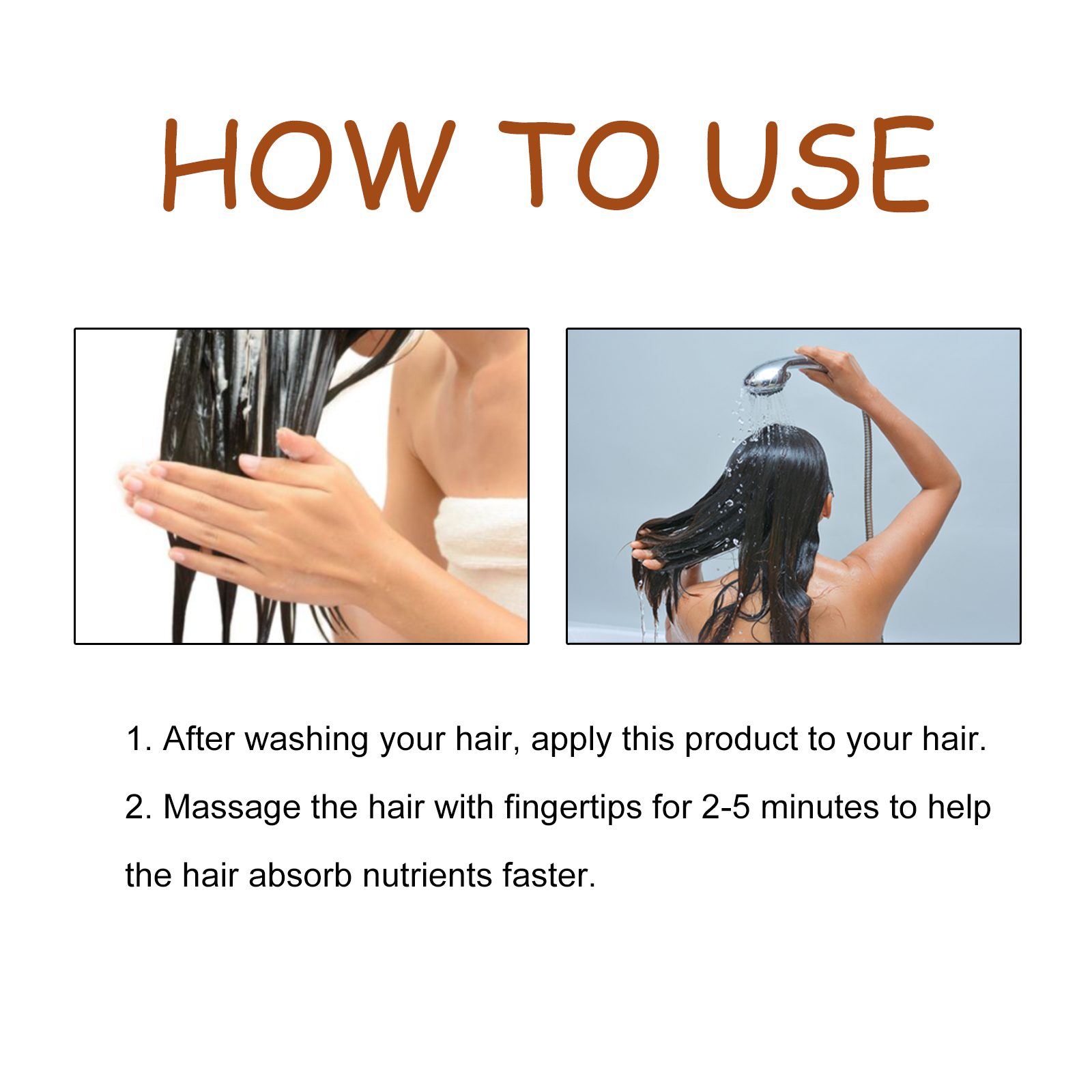 HOW TO USE

1. After washing your hair, apply this product to your hair.

2. Massage the hair with fingertips for 2-5 minutes to help the hair absorb nutrients faster.