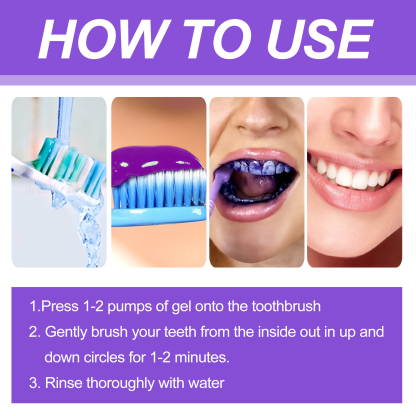 HOW TO USE

1.Press 1-2 pumps of gel onto the toothbrush

2. Gently brush your teeth from the inside out in up and down circles for 1-2 minutes.

3. Rinse thoroughly with water