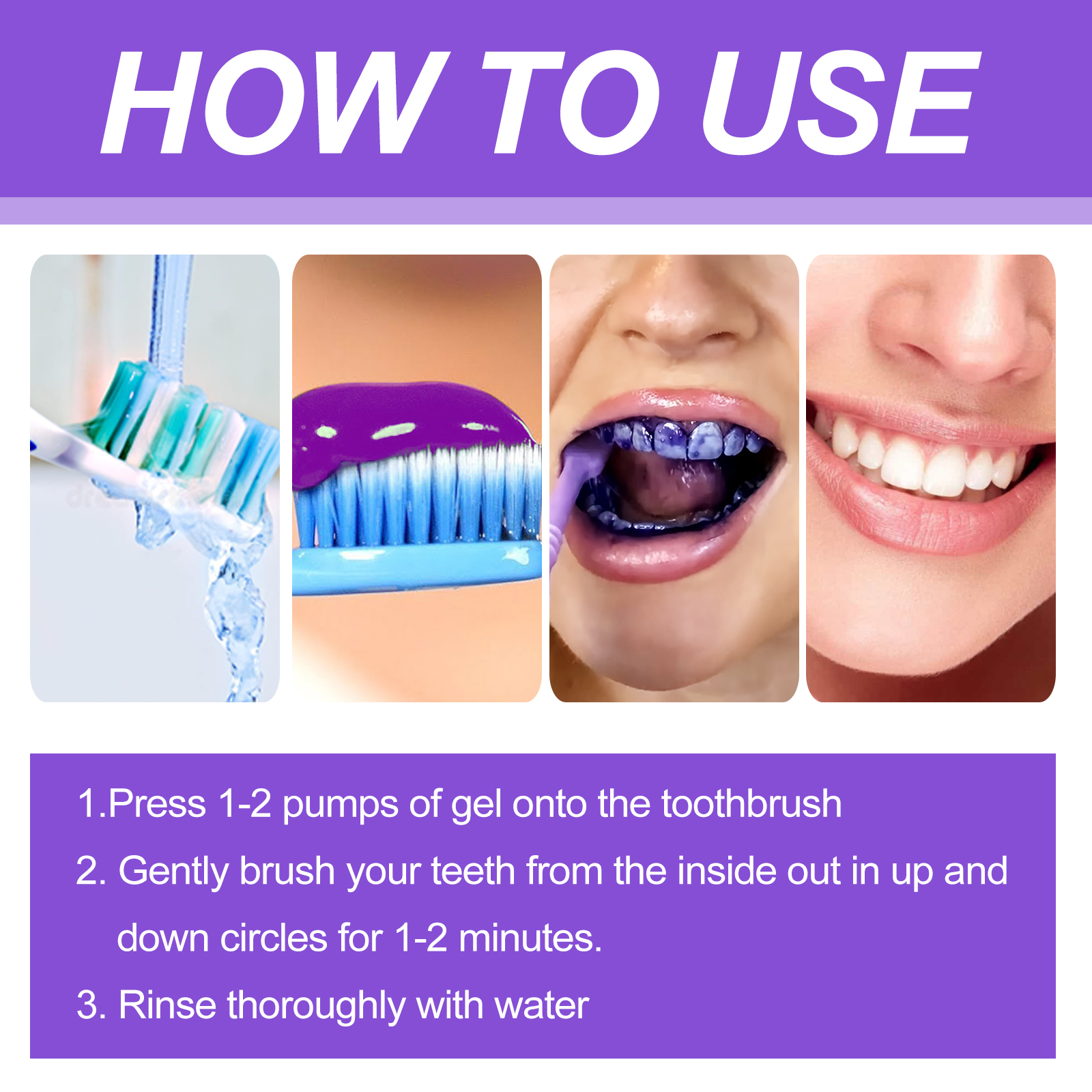 HOW TO USE

1.Press 1-2 pumps of gel onto the toothbrush

2. Gently brush your teeth from the inside out in up and down circles for 1-2 minutes.

3. Rinse thoroughly with water