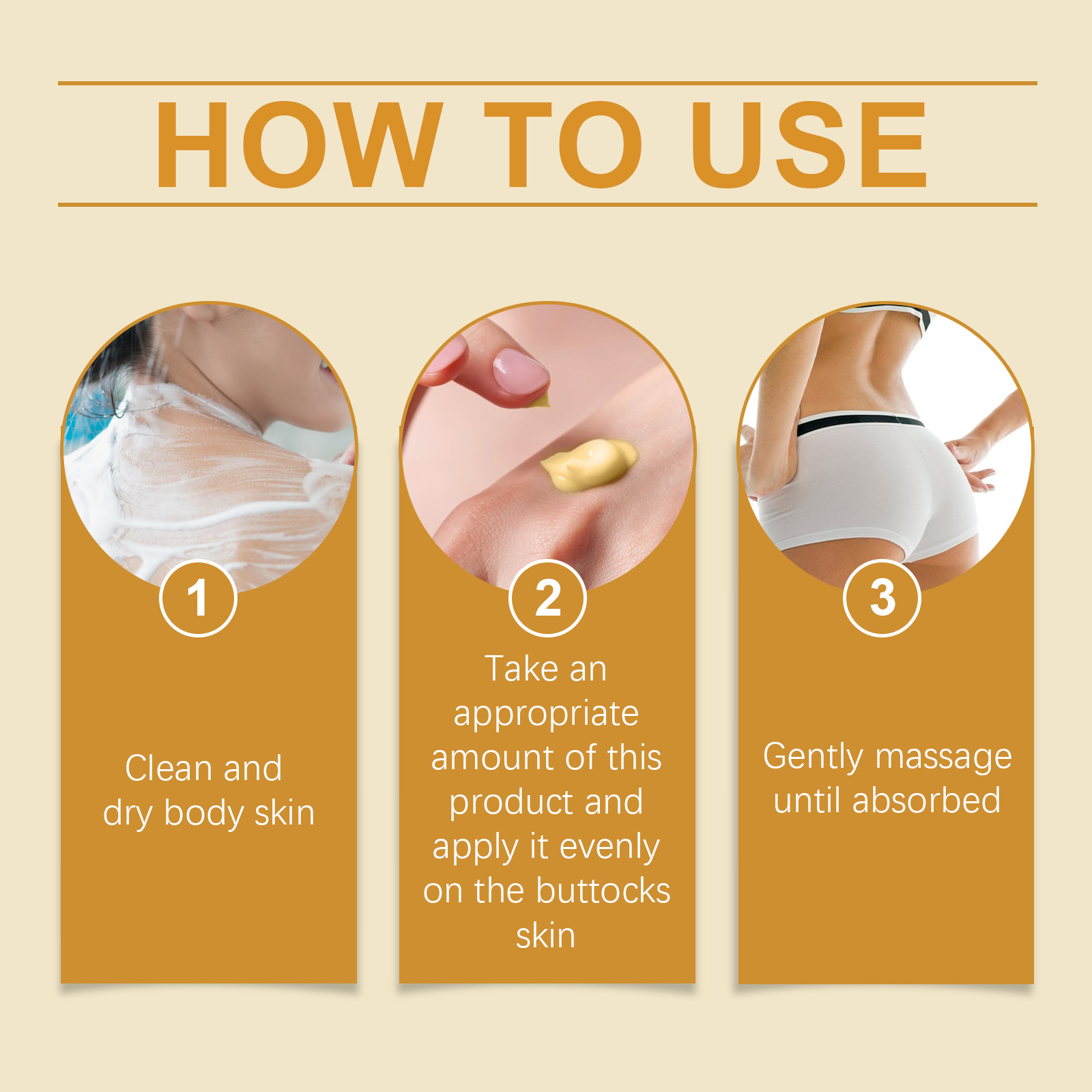 HOW TO USE

1

Clean and dry body skin

2

Take an appropriate amount of this product and apply it evenly on the buttocks skin

3

Gently massage until absorbed