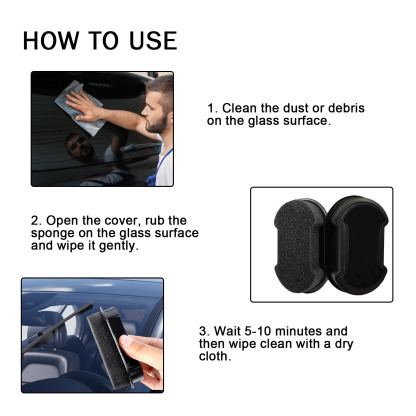 HOW TO USE

1. Clean the dust or debris on the glass surface.

2. Open the cover, rub the sponge on the glass surface and wipe it gently.

3. Wait 5-10 minutes and then wipe clean with a dry cloth.