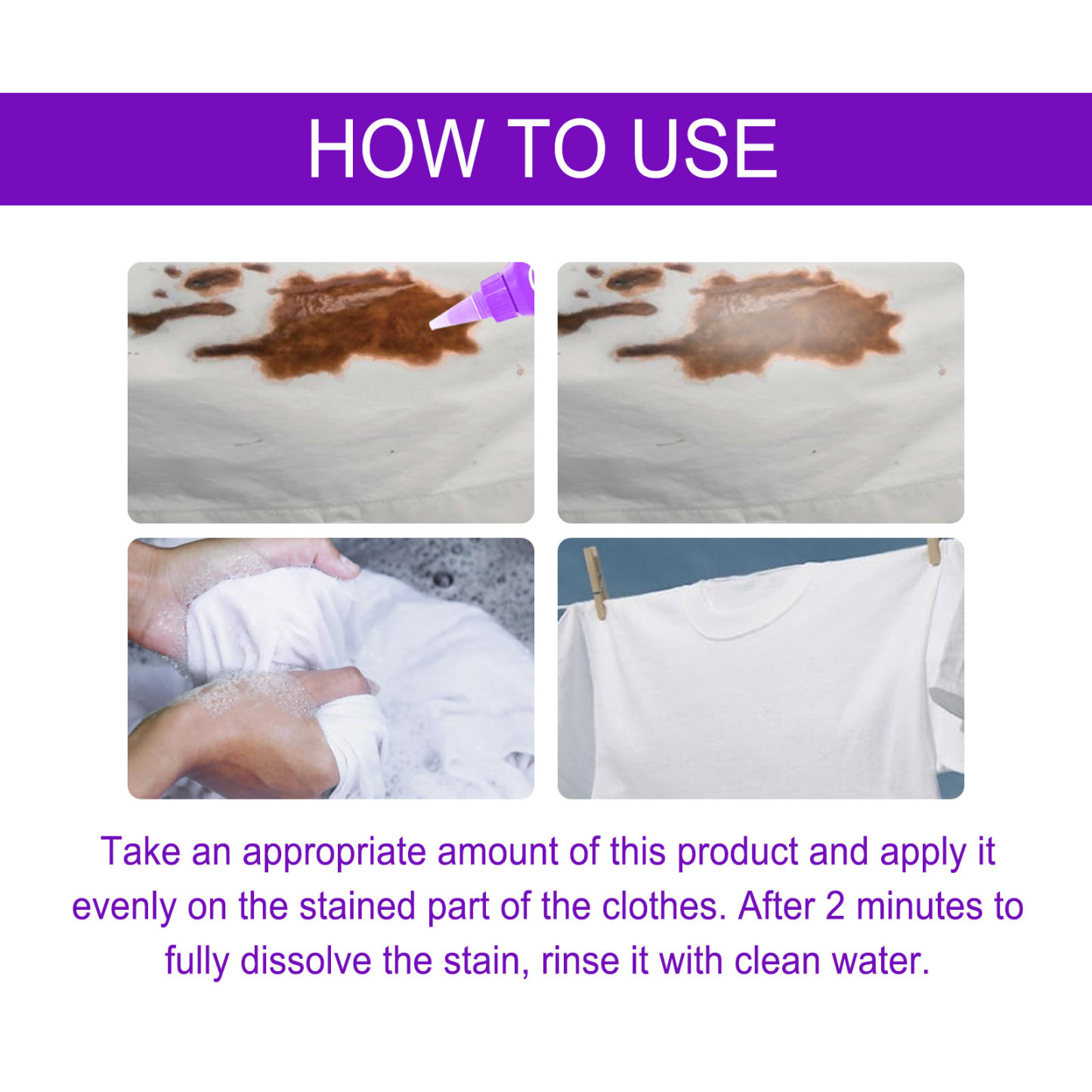 HOW TO USE

Take an appropriate amount of this product and apply it evenly on the stained part of the clothes. After 2 minutes to fully dissolve the stain, rinse it with clean water.